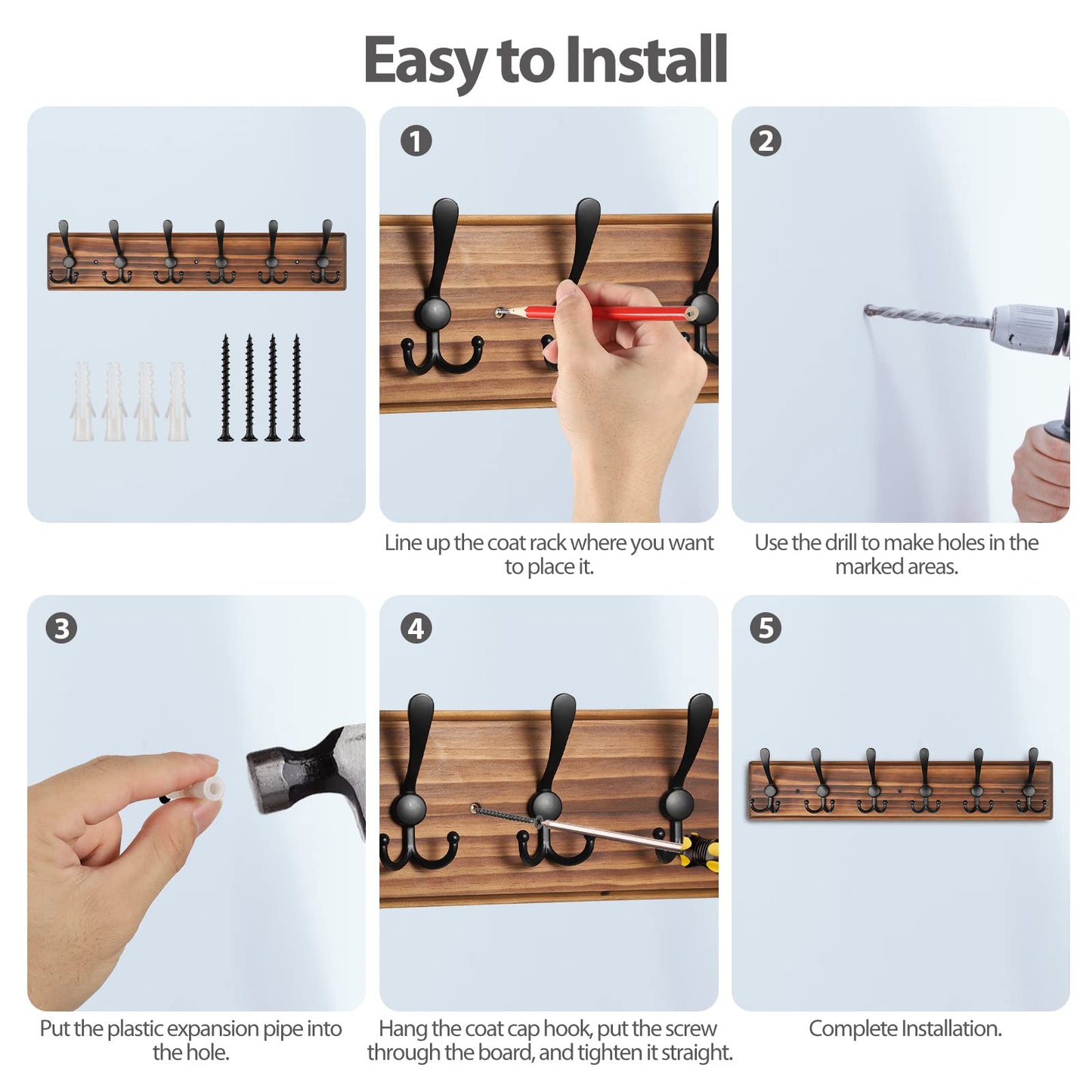 Easy to Install

1

Line up the coat rack where you want to place it.

2

Use the drill to make holes in the marked areas.

3

Put the plastic expansion pipe into the hole.

4

Hang the coat cap hook, put the screw through the board, and tighten it straight.

5

Complete Installation.