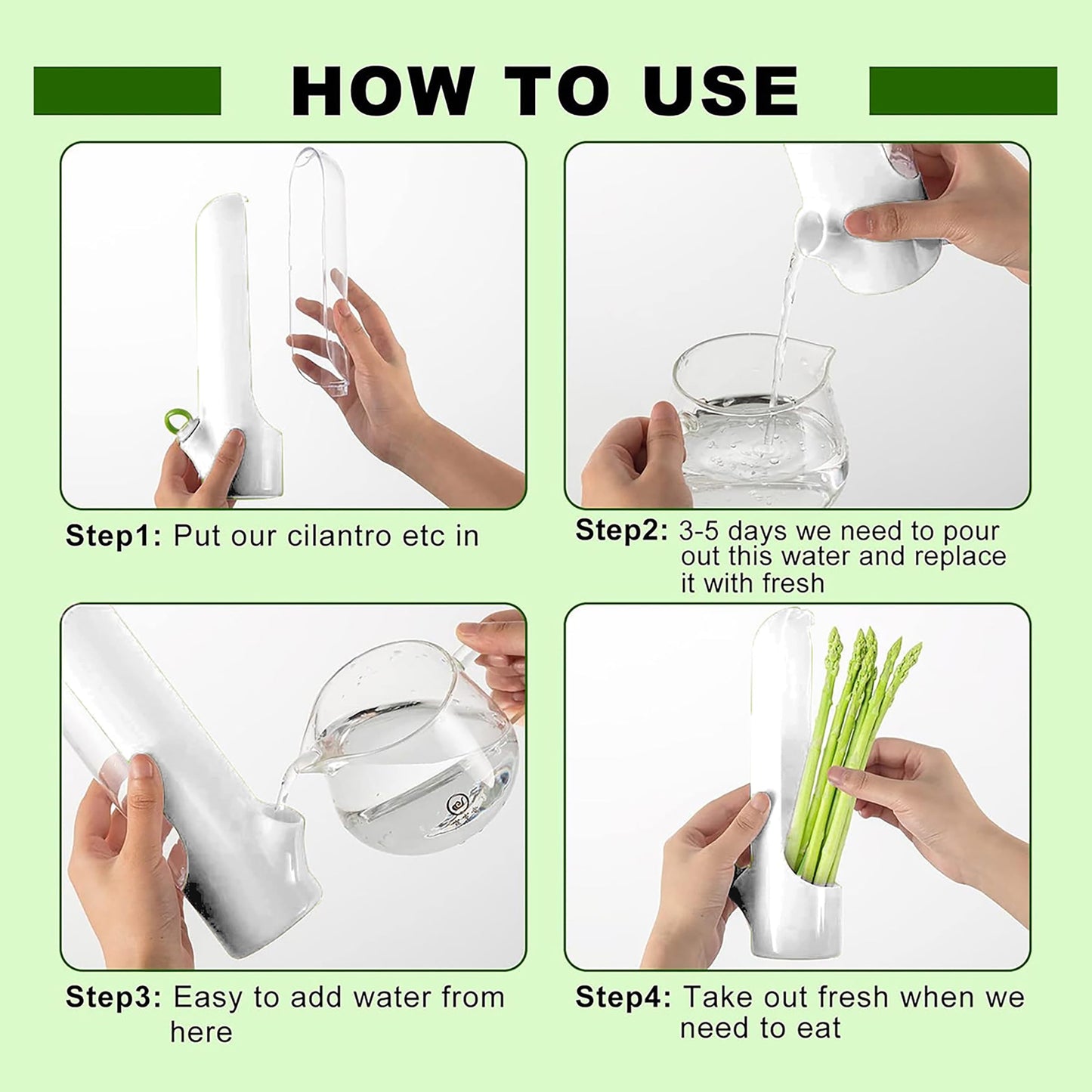 HOW TO USE

Step1: Put our cilantro etc in

Step2: 3-5 days we need to pour out this water and replace it with fresh

Step3: Easy to add water from here

Step4: Take out fresh when we need to eat