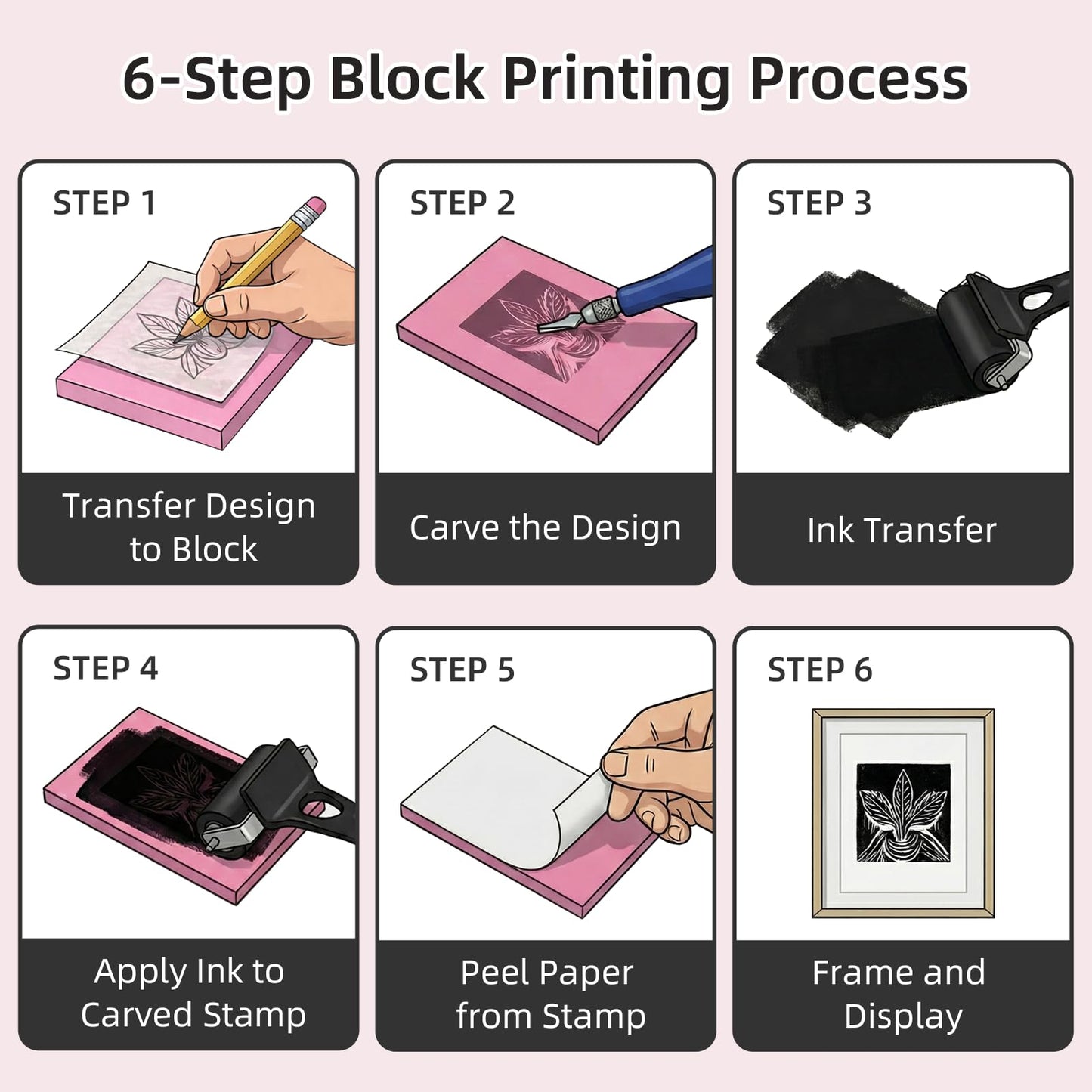 6-Step Block Printing Process

STEP 1
Transfer Design to Block

STEP 2
Carve the Design

STEP 3
Ink Transfer

STEP 4
Apply Ink to Carved Stamp

STEP 5
Peel Paper from Stamp

STEP 6
Frame and Display