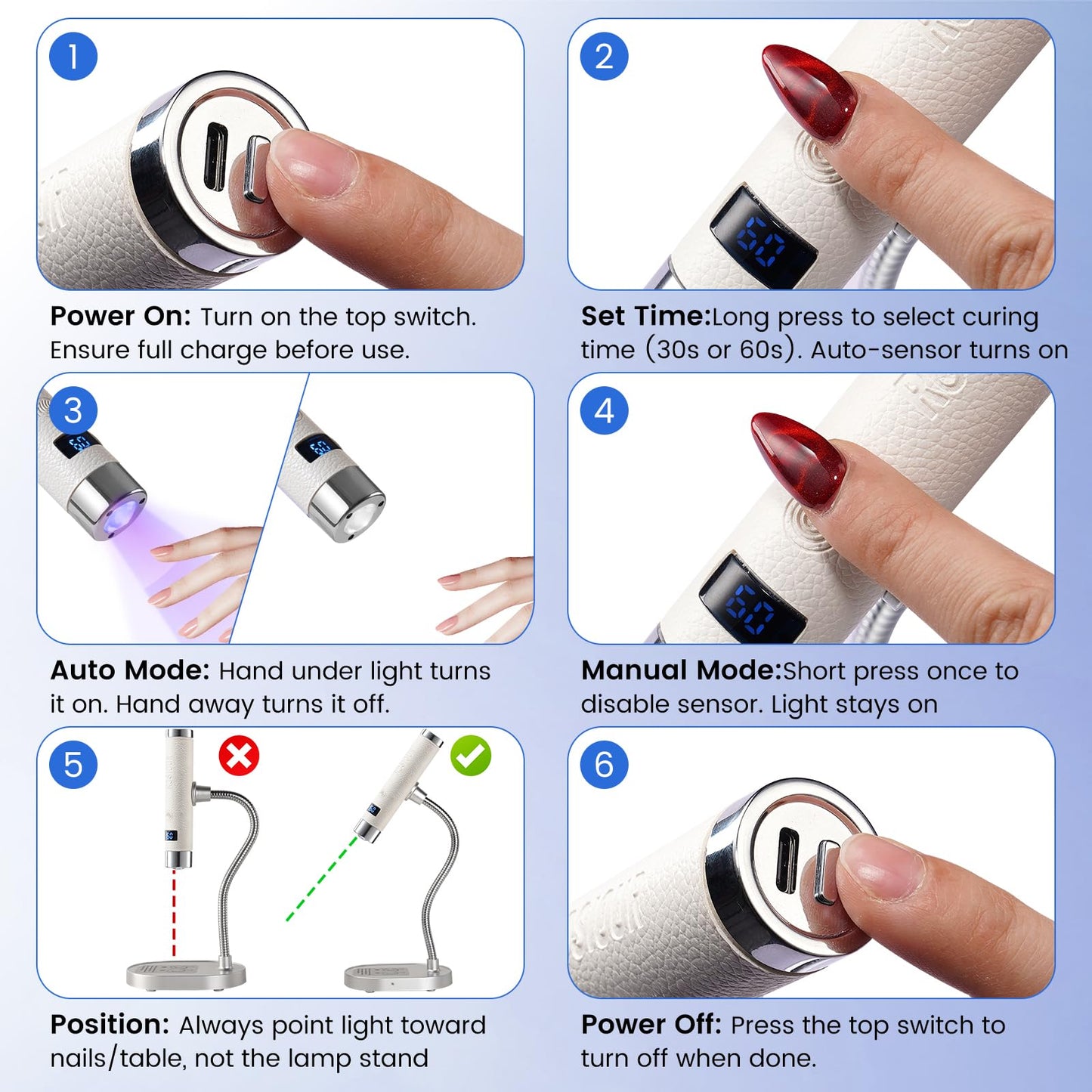 1

Power On: Turn on the top switch. Ensure full charge before use.

2

60

Set Time:Long press to select curing time (30s or 60s). Auto-sensor turns on

3

60

60

Auto Mode: Hand under light turns it on. Hand away turns it off.

4

60

Manual Mode:Short press once to disable sensor. Light stays on

5

Position: Always point light toward nails/table, not the lamp stand

6

Power Off: Press the top switch to turn off when done.