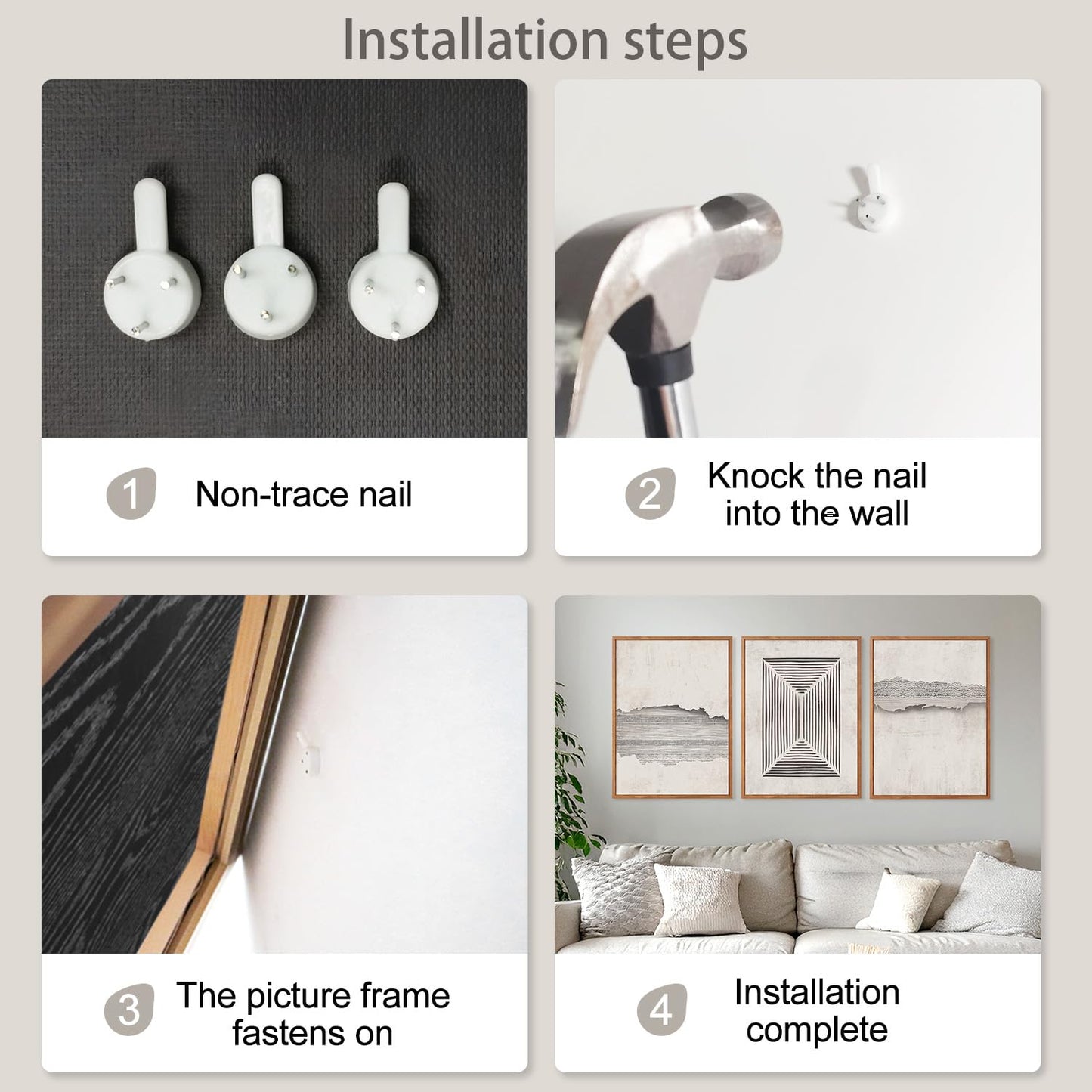 Installation steps

1 Non-trace nail

2 Knock the nail into the wall

3 The picture frame fastens on

4 Installation complete