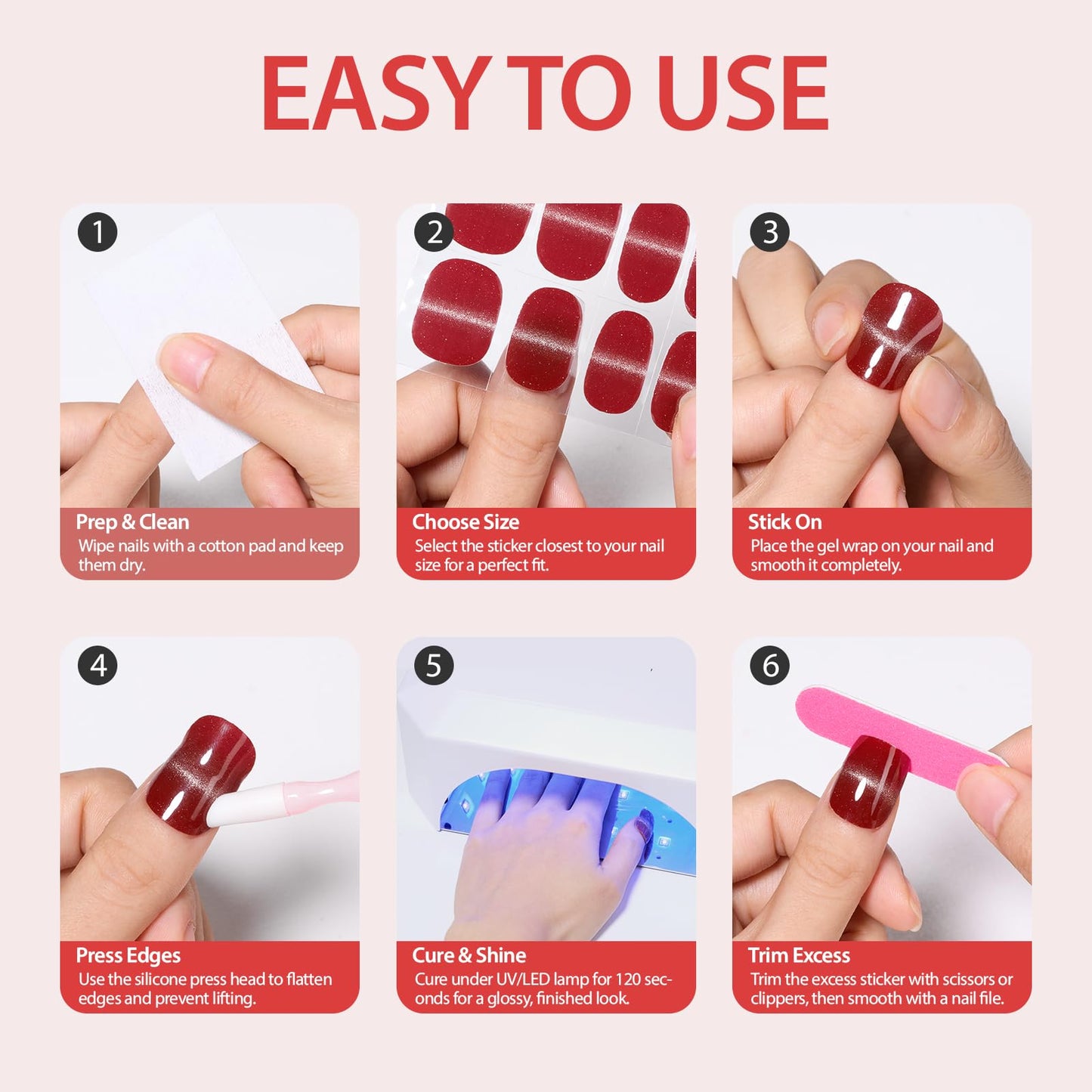 EASY TO USE

1
Prep & Clean
Wipe nails with a cotton pad and keep them dry.

2
Choose Size
Select the sticker closest to your nail size for a perfect fit.

3
Stick On
Place the gel wrap on your nail and smooth it completely.

4
Press Edges
Use the silicone press head to flatten edges and prevent lifting.

5
Cure & Shine
Cure under UV/LED lamp for 120 seconds for a glossy, finished look.

6
Trim Excess
Trim the excess sticker with scissors or clippers, then smooth with a nail file.