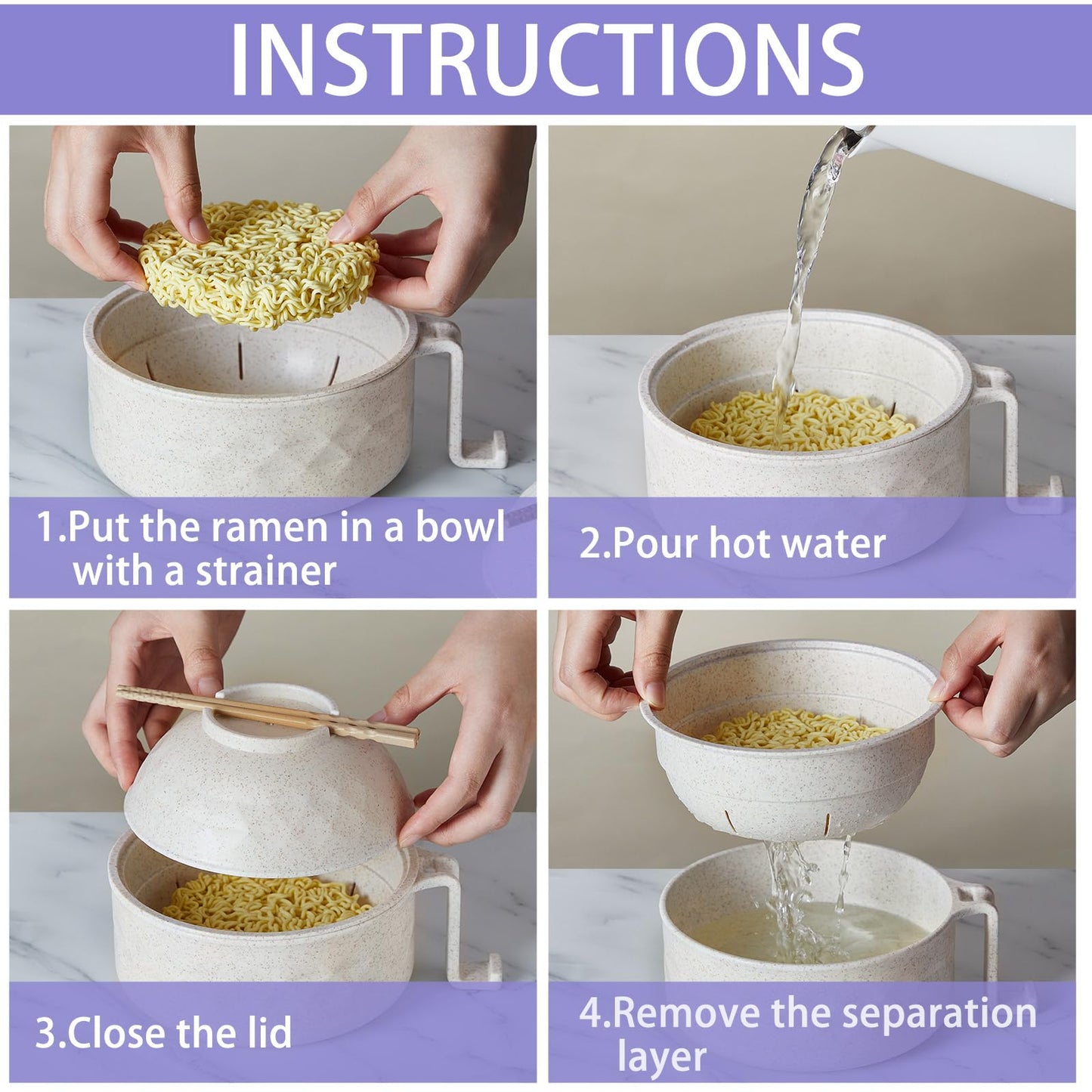 INSTRUCTIONS

1.Put the ramen in a bowl with a strainer

2.Pour hot water

3.Close the lid

4.Remove the separation layer