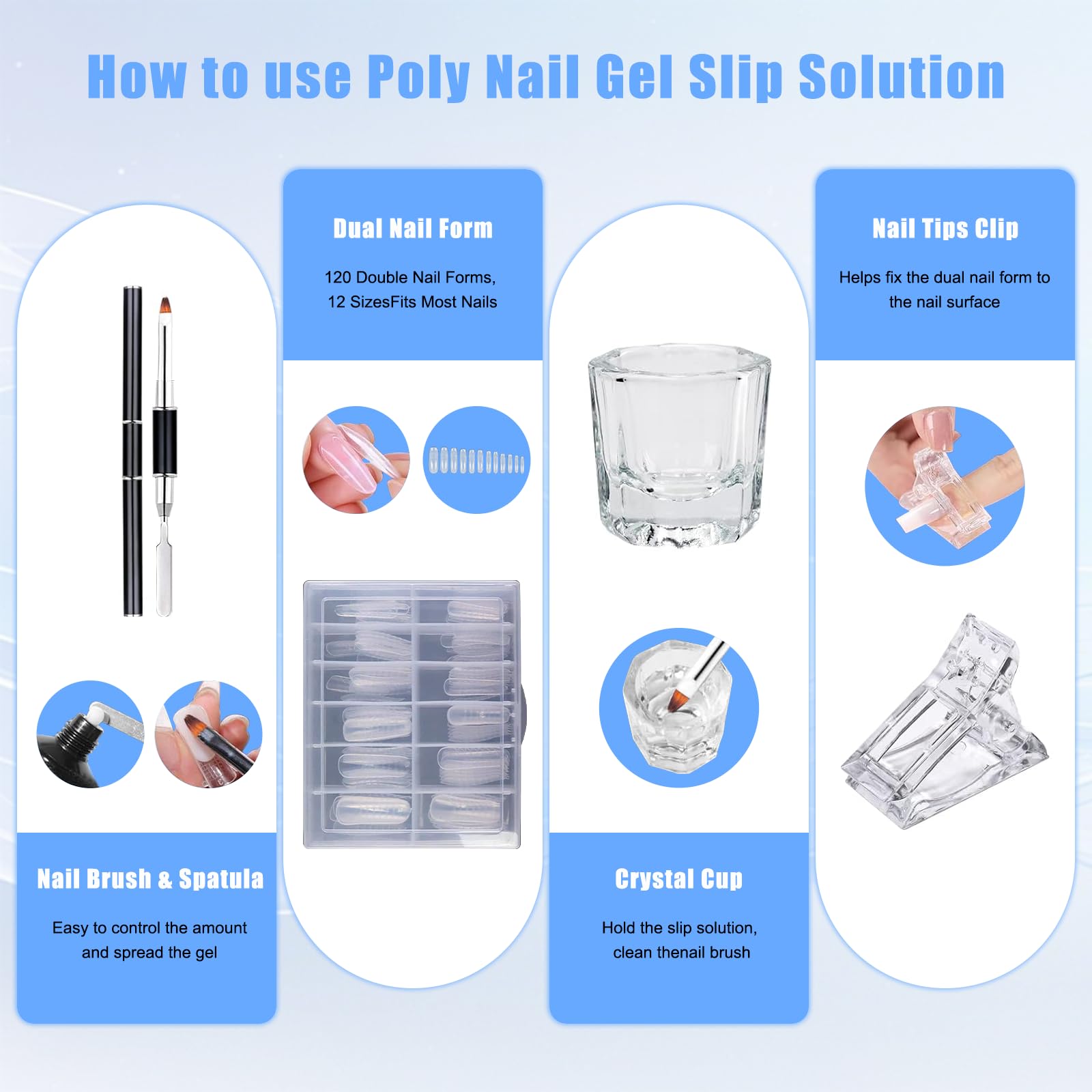 How to use Poly Nail Gel Slip Solution

Nail Brush & Spatula

Easy to control the amount and spread the gel

Dual Nail Form

120 Double Nail Forms, 12 SizesFits Most Nails

Crystal Cup

Hold the slip solution, clean thenail brush

Nail Tips Clip

Helps fix the dual nail form to the nail surface