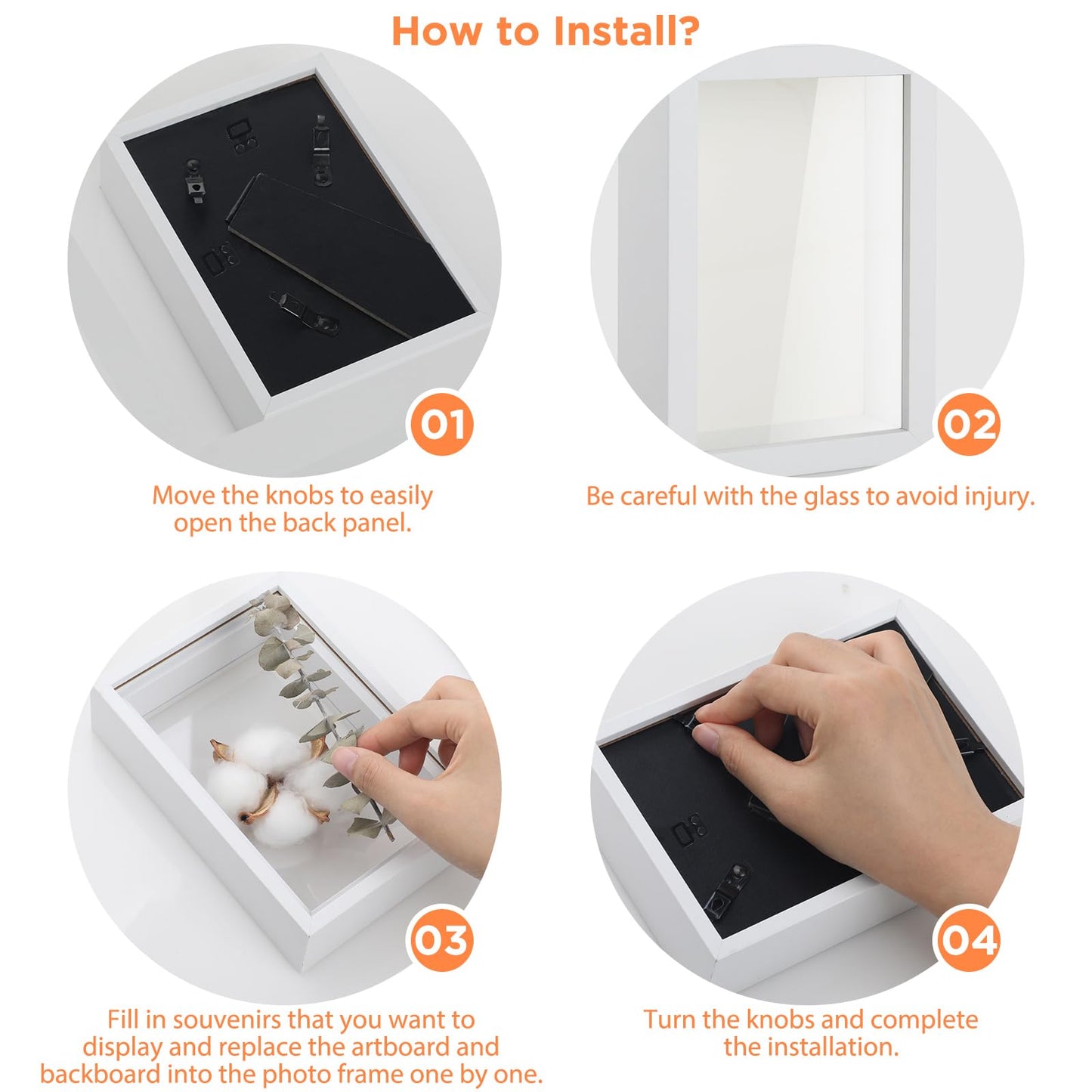 How to Install?

01

Move the knobs to easily open the back panel.

02

Be careful with the glass to avoid injury.

03

Fill in souvenirs that you want to display and replace the artboard and backboard into the photo frame one by one.

04

Turn the knobs and complete the installation.