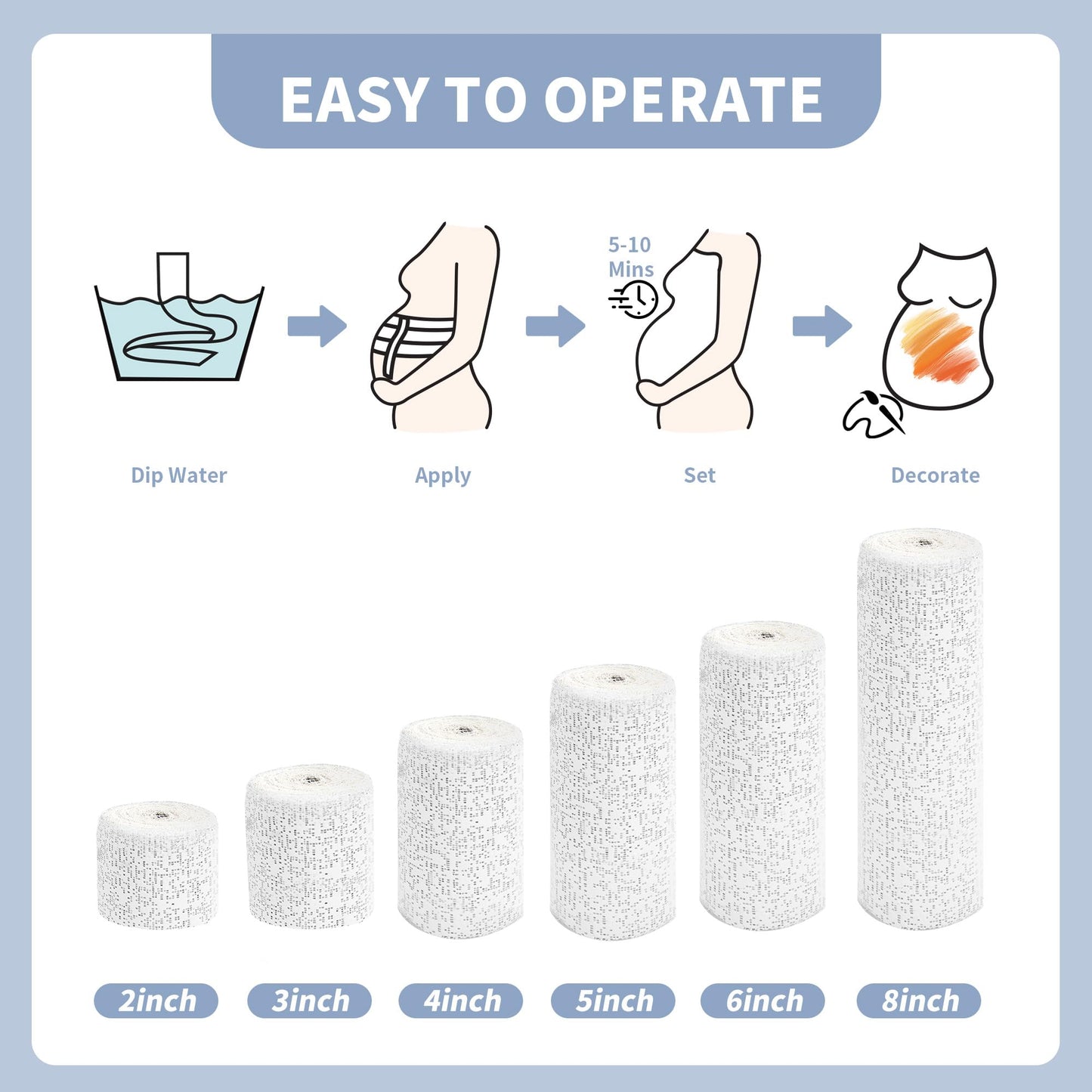 EASY TO OPERATE

5-10 Mins

Dip Water

Apply

Set

Decorate

2inch

3inch

4inch

5inch

6inch

8inch