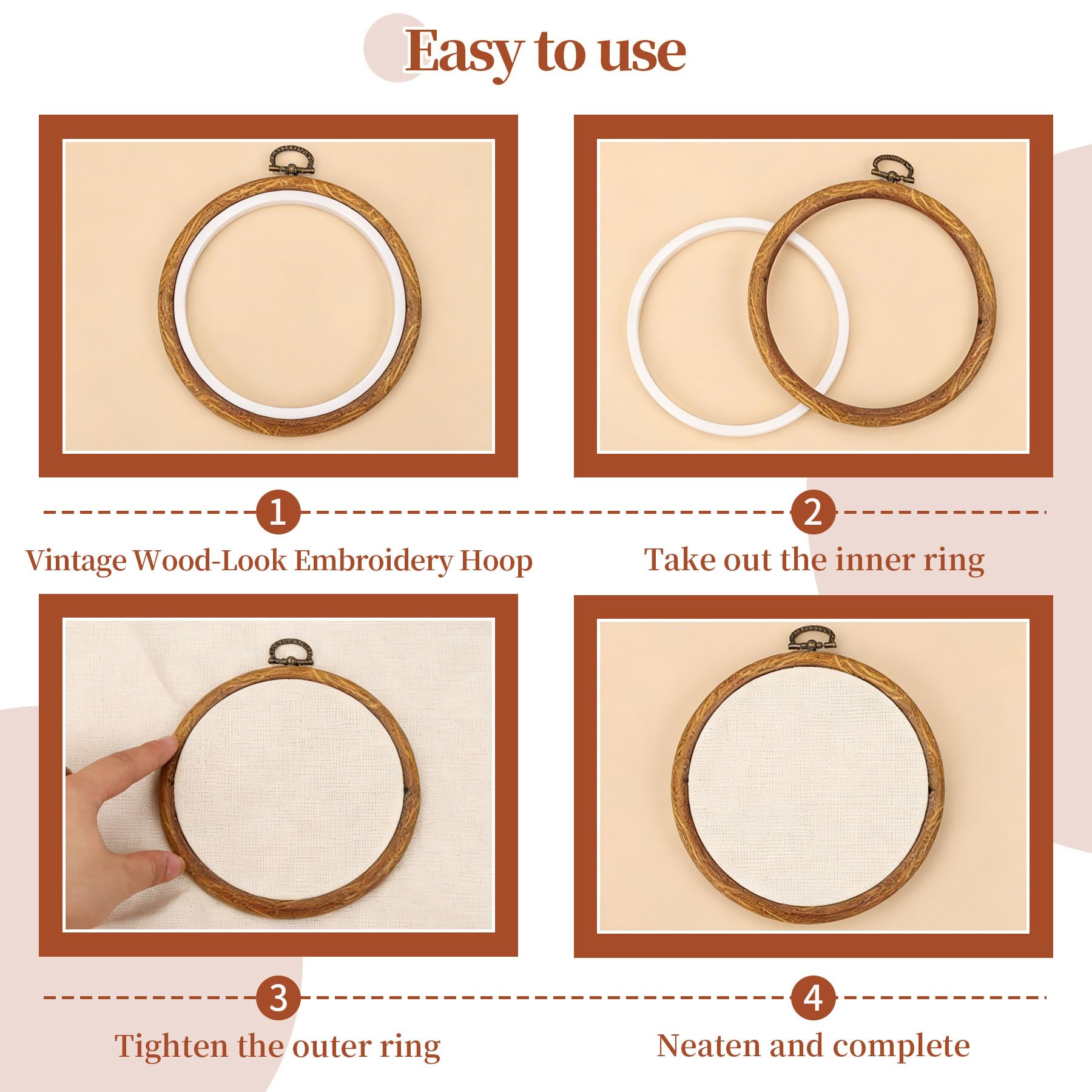 Easy to use

1

Vintage Wood-Look Embroidery Hoop

2

Take out the inner ring

3

Tighten the outer ring

4

Neaten and complete