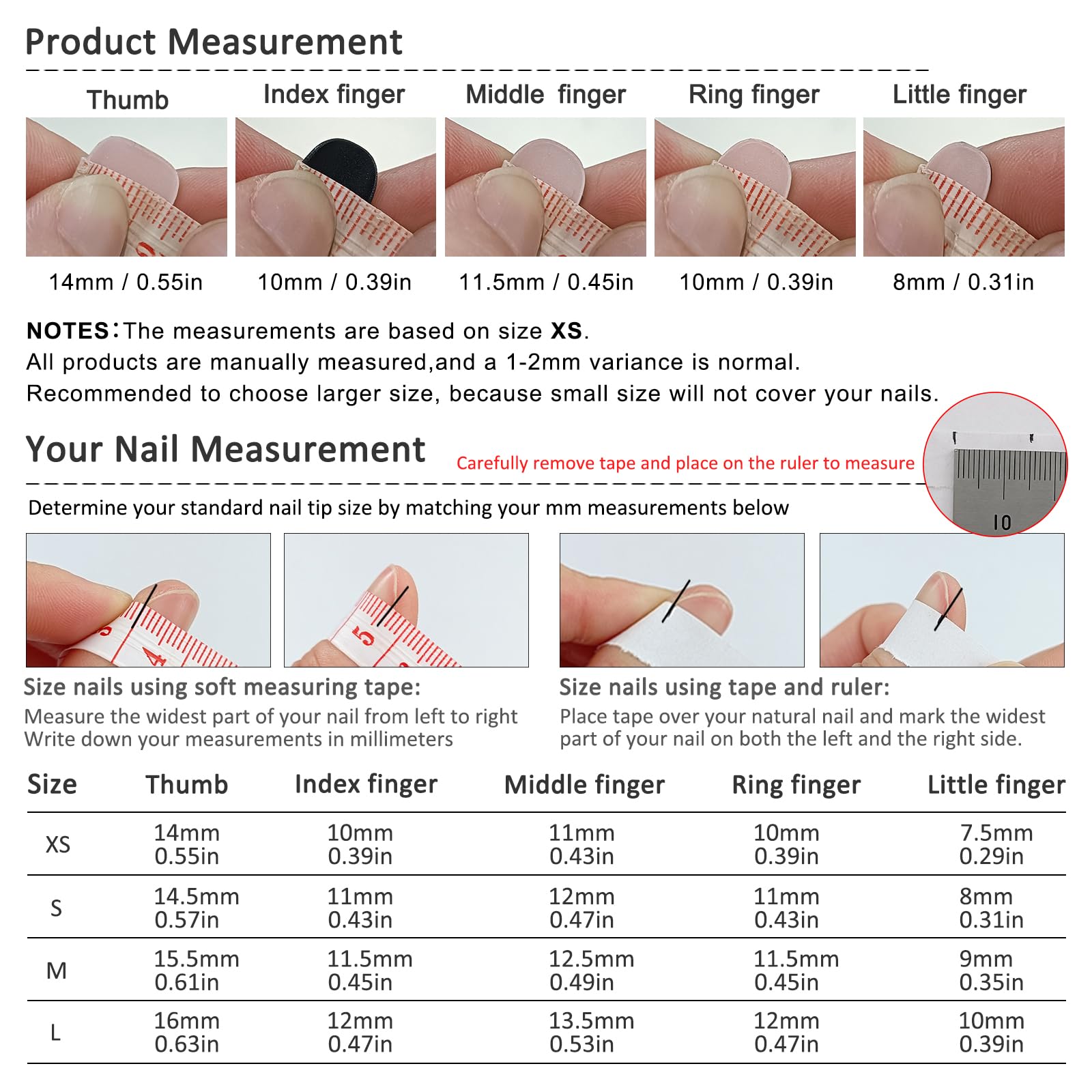 Product Measurement

| Thumb | Index finger | Middle finger | Ring finger | Little finger |
|---|---|---|---|---|
| 14mm / 0.55in | 10mm / 0.39in | 11.5mm / 0.45in | 10mm / 0.39in | 8mm / 0.31in |

NOTES: The measurements are based on size XS.
All products are manually measured,and a 1-2mm variance is normal.
Recommended to choose larger size, because small size will not cover your nails.

Your Nail Measurement

Carefully remove tape and place on the ruler to measure

10

Determine your standard nail tip size by matching your mm measurements below

5 4 5

Size nails using soft measuring tape:
Measure the widest part of your nail from left to right
Write down your measurements in millimeters

Size nails using tape and ruler:
Place tape over your natural nail and mark the widest part of your nail on both the left and the right side.

| Size | Thumb | Index finger | Middle finger | Ring finger | Little finger |
|---|---|---|---|---|---|
| XS | 14mm 0.55in | 10mm 0.39in | 11mm 0.43in | 10mm 0.39in | 7.5mm 0.29in |
| S | 14.5mm 0.57in | 11mm 0.43in | 12mm 0.47in | 11mm 0.43in | 8mm 0.31in |
| M | 15.5mm 0.61in | 11.5mm 0.45in | 12.5mm 0.49in | 11.5mm 0.45in | 9mm 0.35in |
| L | 16mm 0.63in | 12mm 0.47in | 13.5mm 0.53in | 12mm 0.47in | 10mm 0.39in |