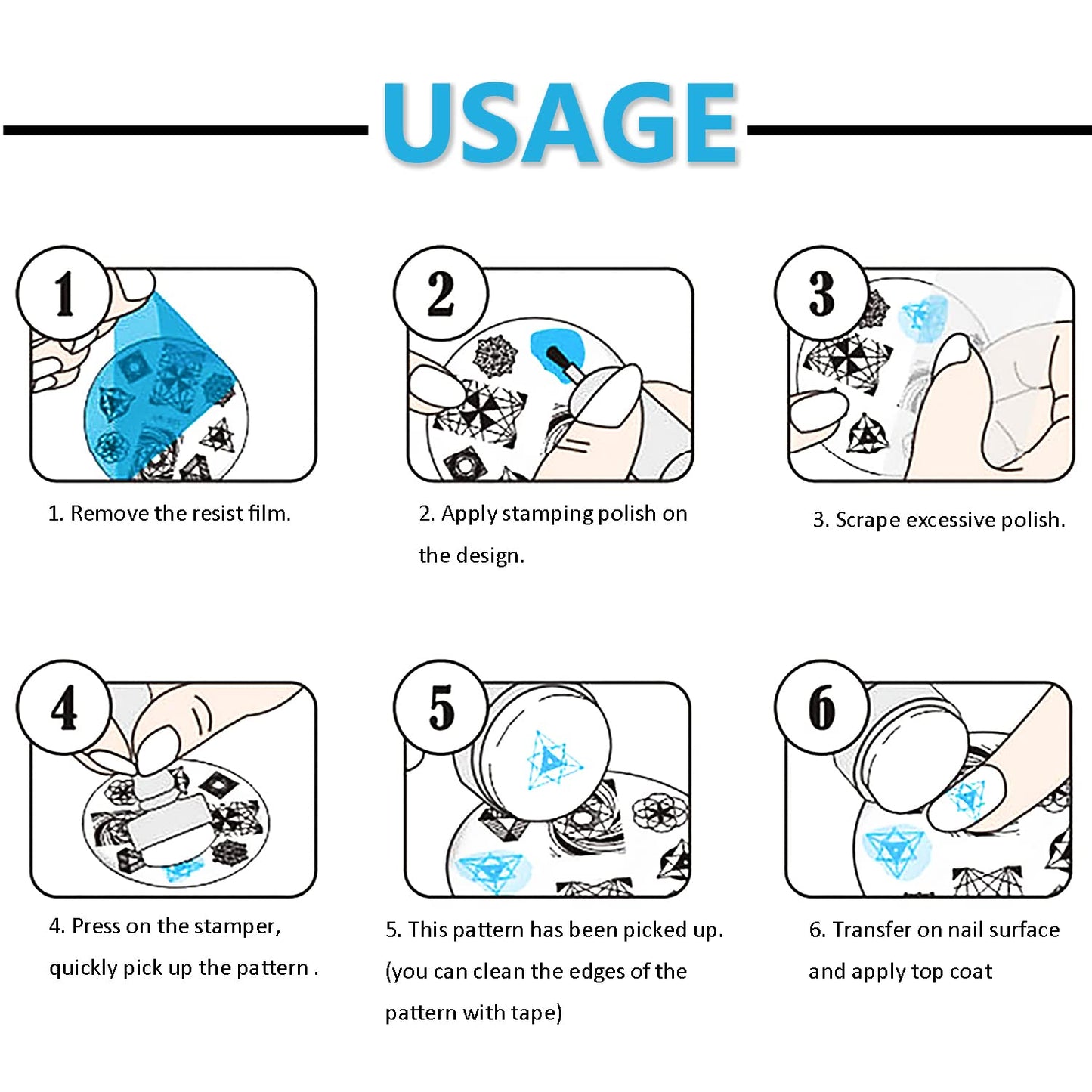 USAGE

1

1. Remove the resist film.

2

2. Apply stamping polish on the design.

3

3. Scrape excessive polish.

4

4. Press on the stamper, quickly pick up the pattern .

5

5. This pattern has been picked up. (you can clean the edges of the pattern with tape)

6

6. Transfer on nail surface and apply top coat