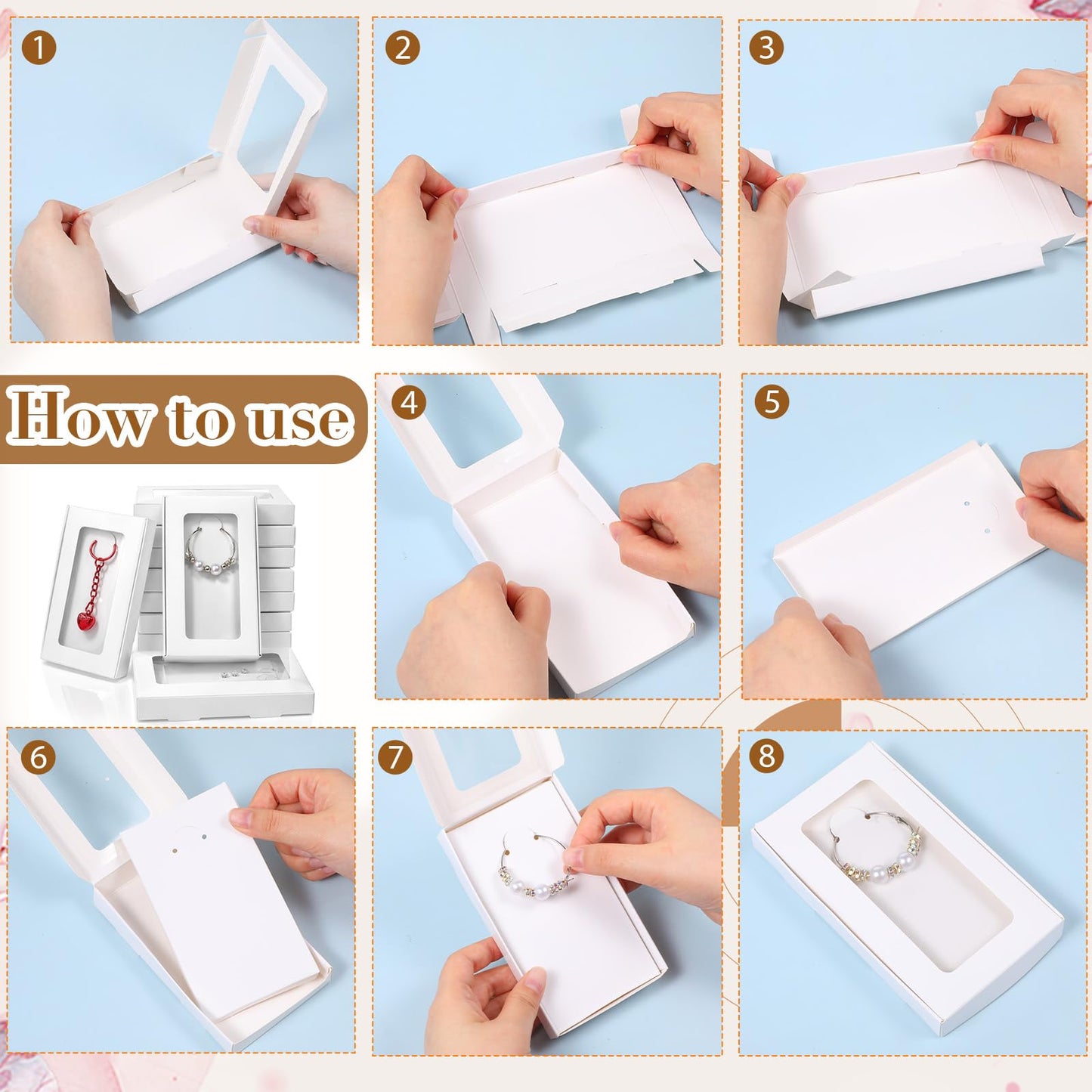 1

2

3

How to use

4

5

6

7

8