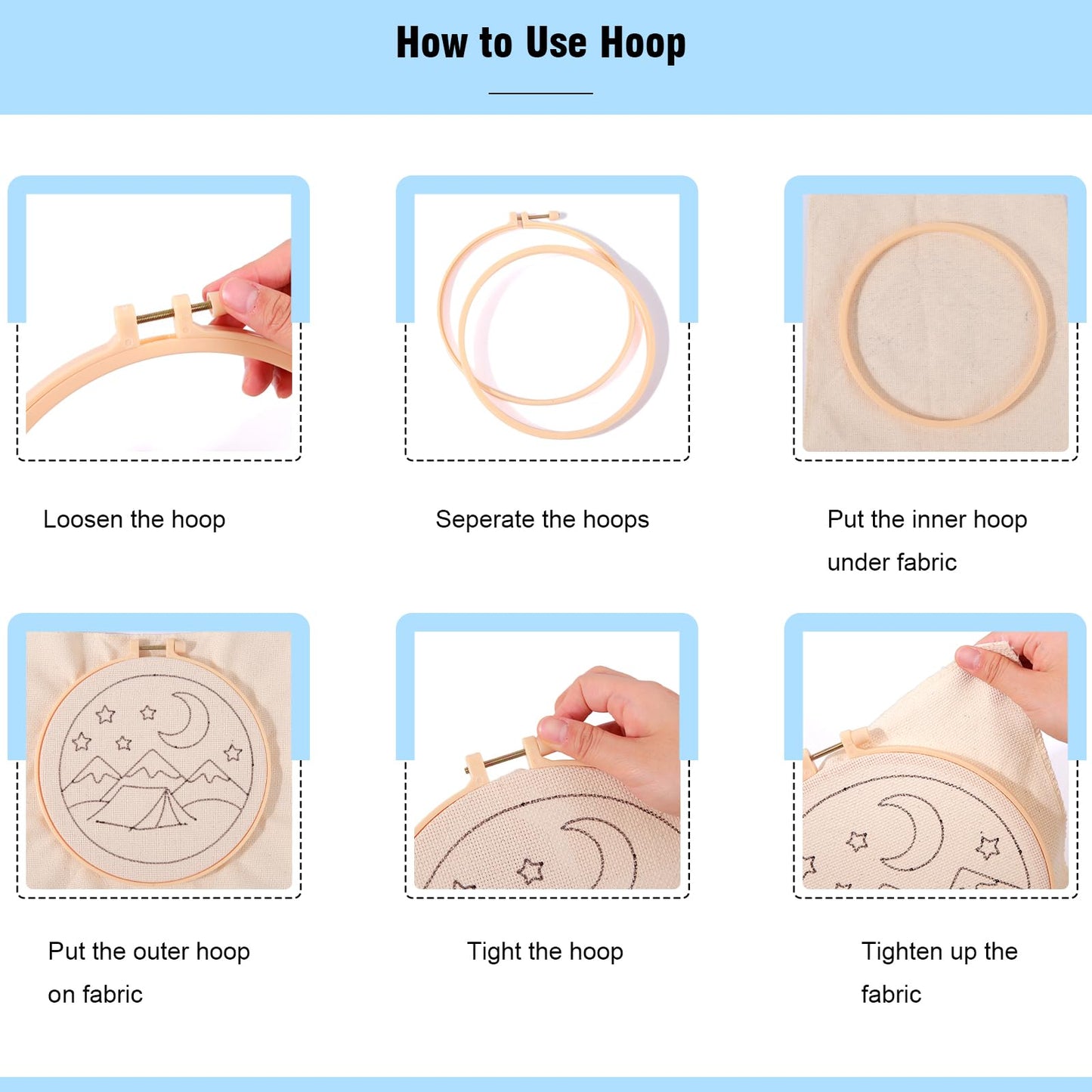 How to Use Hoop

Loosen the hoop

Seperate the hoops

Put the inner hoop under fabric

Put the outer hoop on fabric

Tight the hoop

Tighten up the fabric