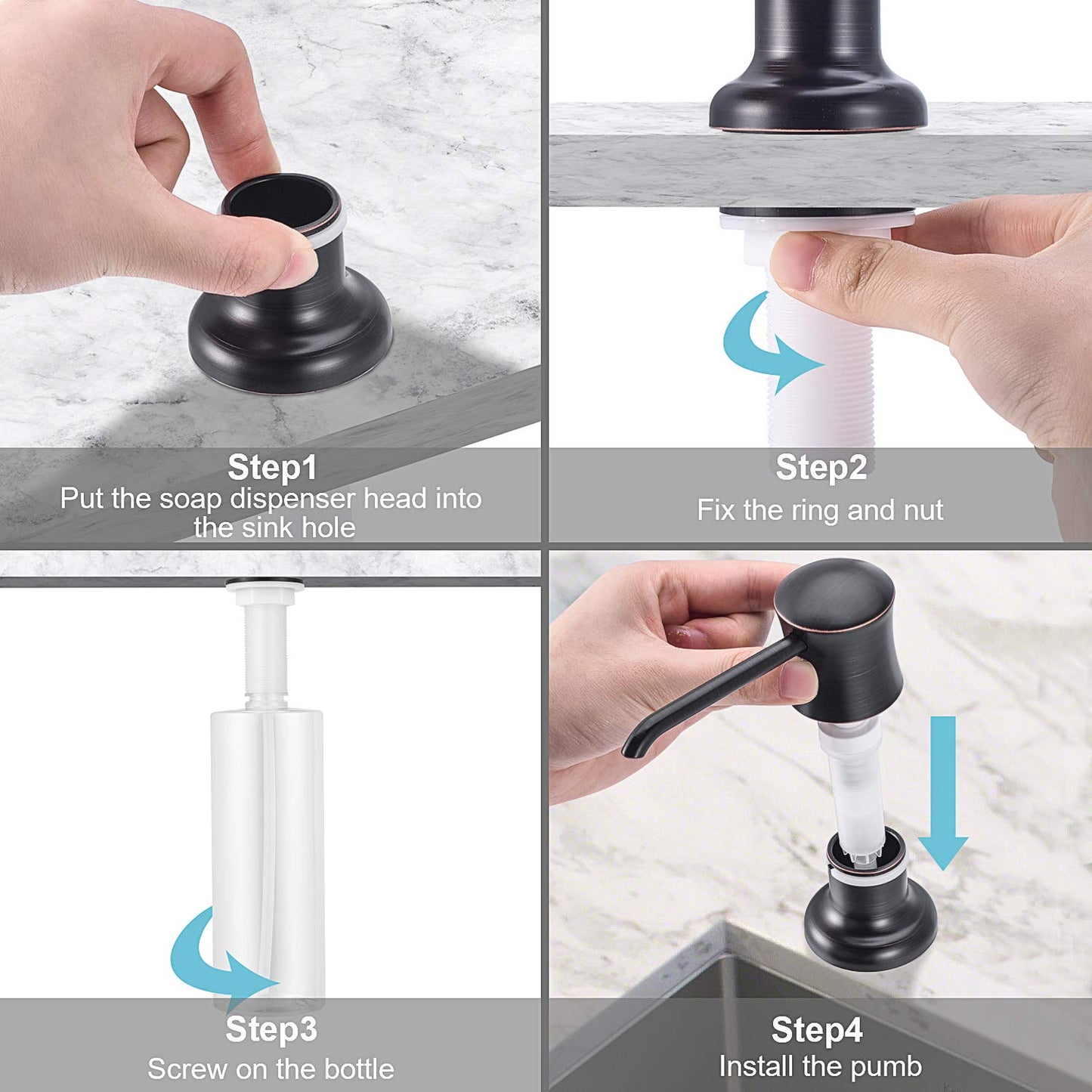 Step1
Put the soap dispenser head into the sink hole

Step2
Fix the ring and nut

Step3
Screw on the bottle

Step4
Install the pumb