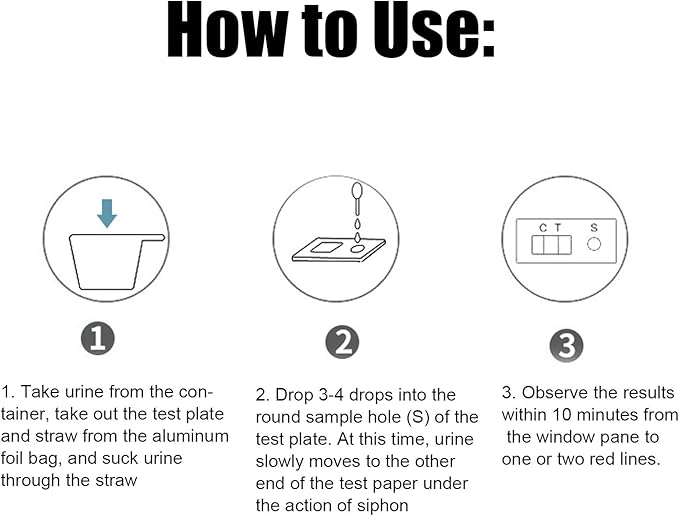 How to Use:

C T S

1

2

3

1. Take urine from the container, take out the test plate and straw from the aluminum foil bag, and suck urine through the straw

2. Drop 3-4 drops into the round sample hole (S) of the test plate. At this time, urine slowly moves to the other end of the test paper under the action of siphon

3. Observe the results within 10 minutes from the window pane to one or two red lines.