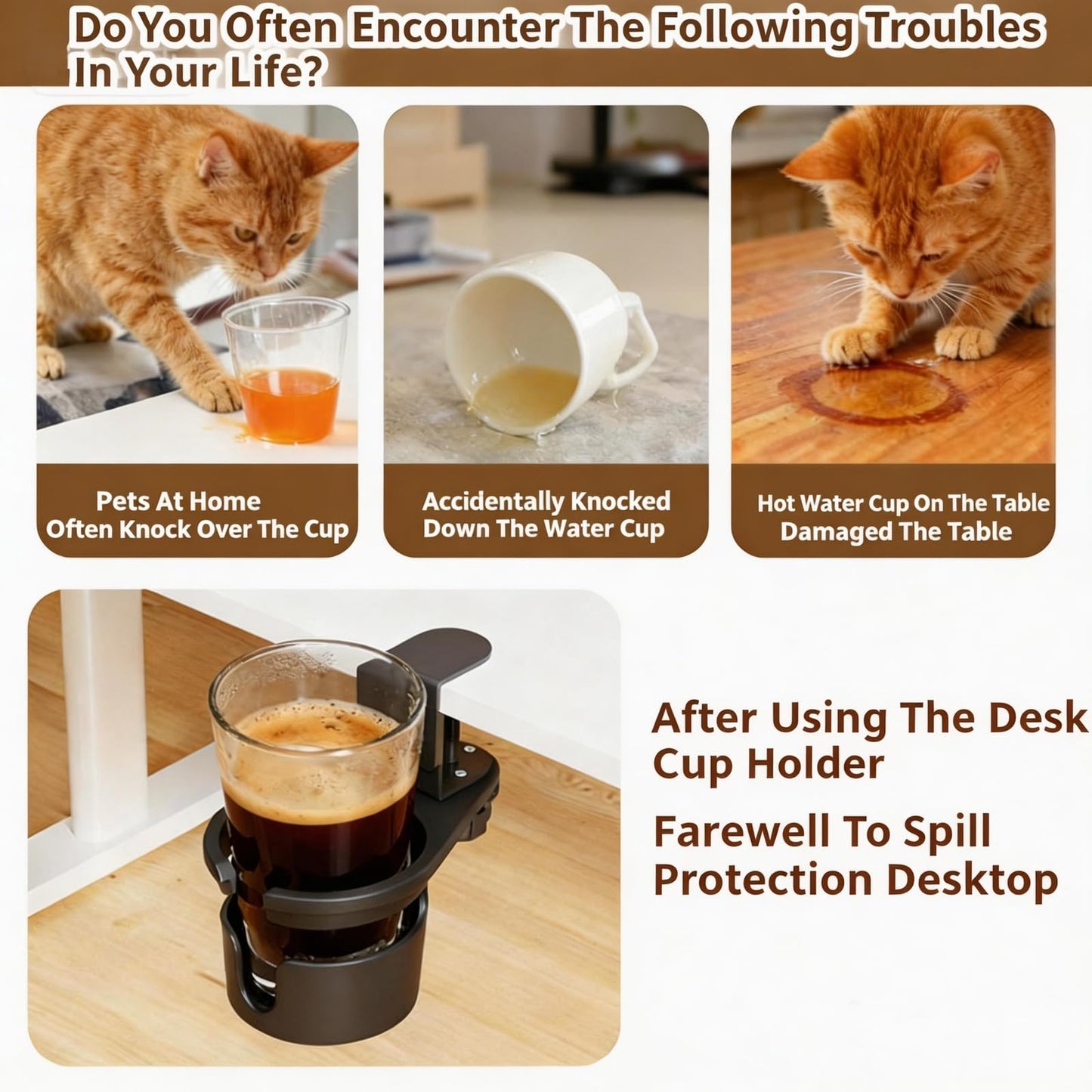 Do You Often Encounter The Following Troubles In Your Life?

Pets At Home Often Knock Over The Cup

Accidentally Knocked Down The Water Cup

Hot Water Cup On The Table Damaged The Table

After Using The Desk Cup Holder

Farewell To Spill Protection Desktop