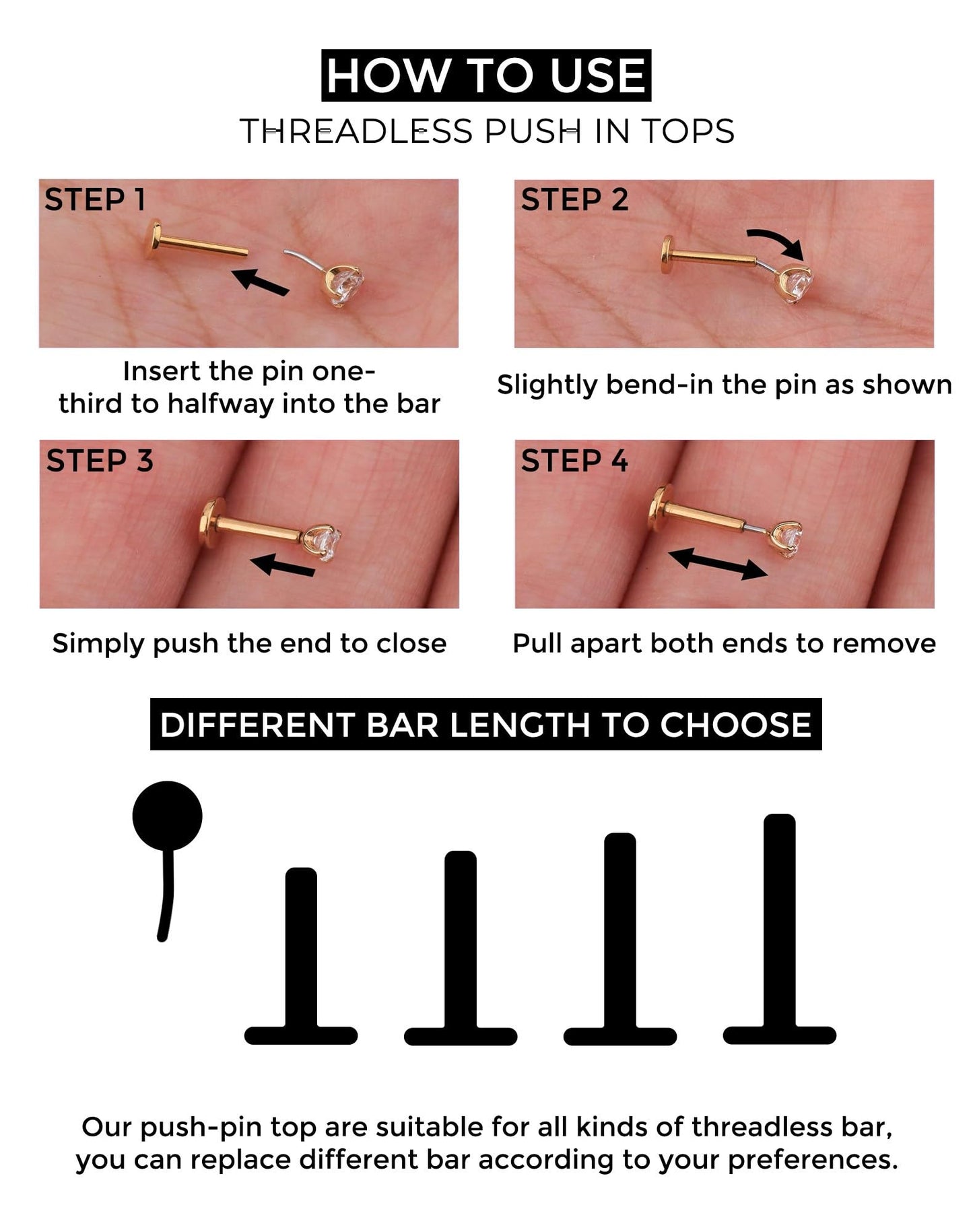 HOW TO USE

THREADLESS PUSH IN TOPS

STEP 1

Insert the pin one-third to halfway into the bar

STEP 2

Slightly bend-in the pin as shown

STEP 3

Simply push the end to close

STEP 4

Pull apart both ends to remove

DIFFERENT BAR LENGTH TO CHOOSE

Our push-pin top are suitable for all kinds of threadless bar, you can replace different bar according to your preferences.