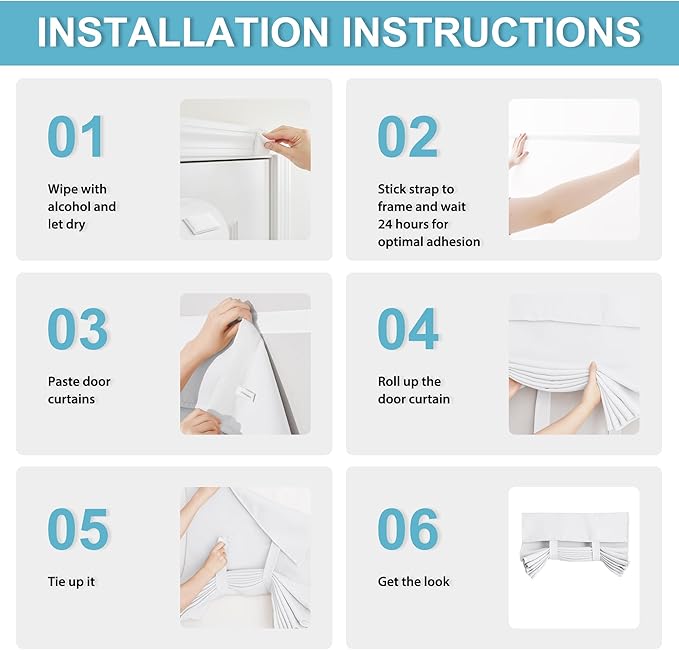 INSTALLATION INSTRUCTIONS

01

Wipe with alcohol and let dry

02

Stick strap to frame and wait 24 hours for optimal adhesion

03

Paste door curtains

04

Roll up the door curtain

05

Tie up it

06

Get the look