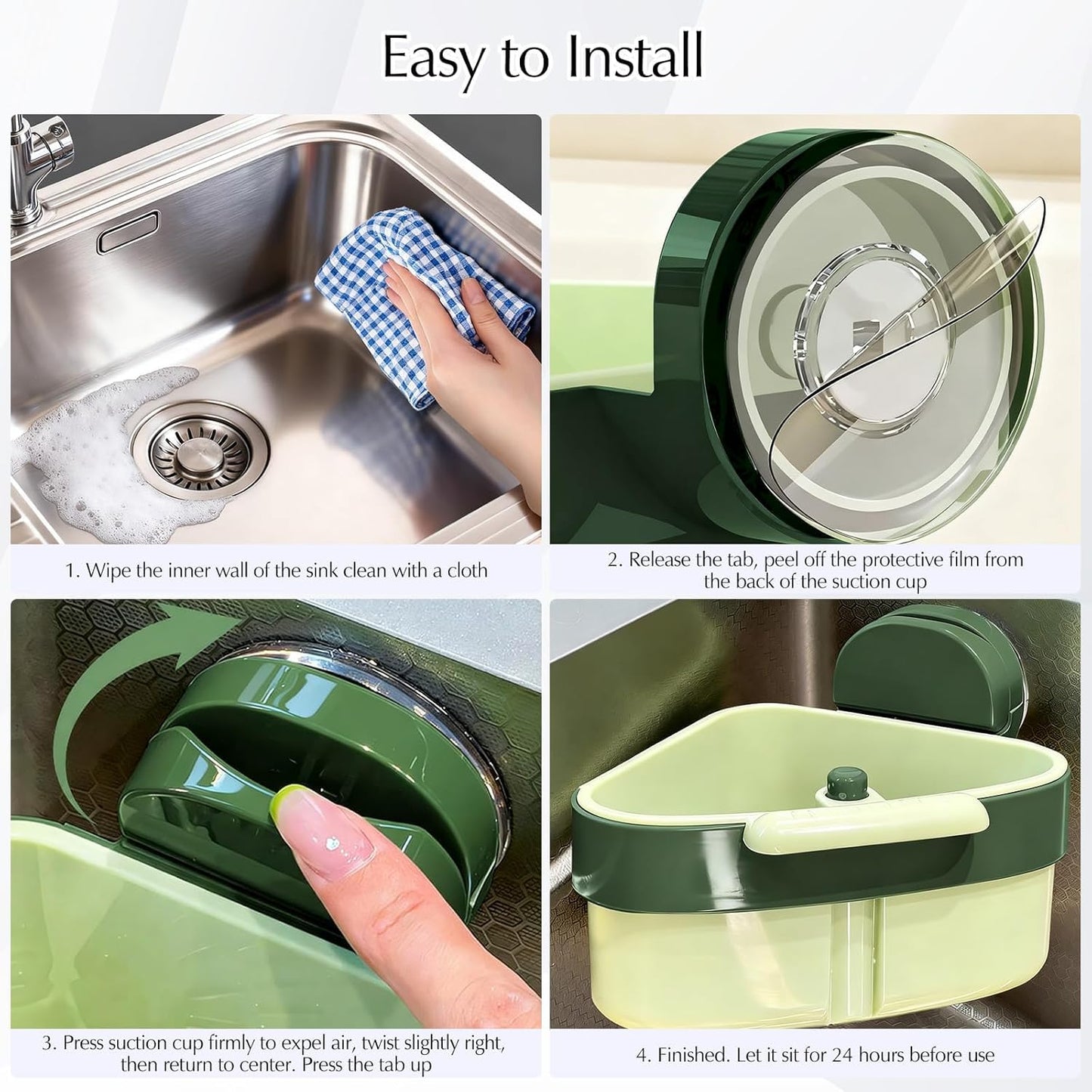 Easy to Install

1. Wipe the inner wall of the sink clean with a cloth

2. Release the tab, peel off the protective film from the back of the suction cup

3. Press suction cup firmly to expel air, twist slightly right, then return to center. Press the tab up

4. Finished. Let it sit for 24 hours before use