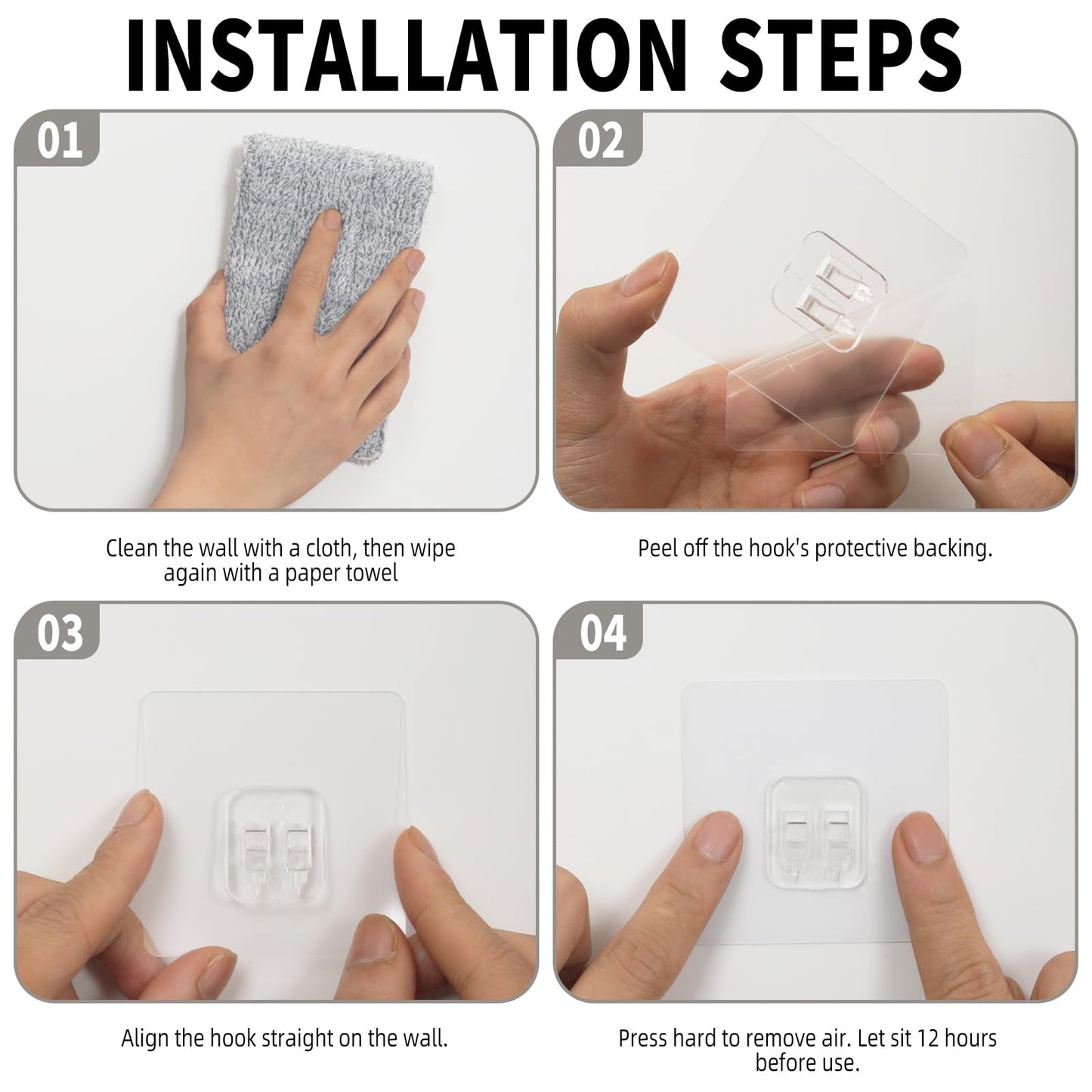 INSTALLATION STEPS

01

Clean the wall with a cloth, then wipe again with a paper towel

02

Peel off the hook's protective backing.

03

Align the hook straight on the wall.

04

Press hard to remove air. Let sit 12 hours before use.