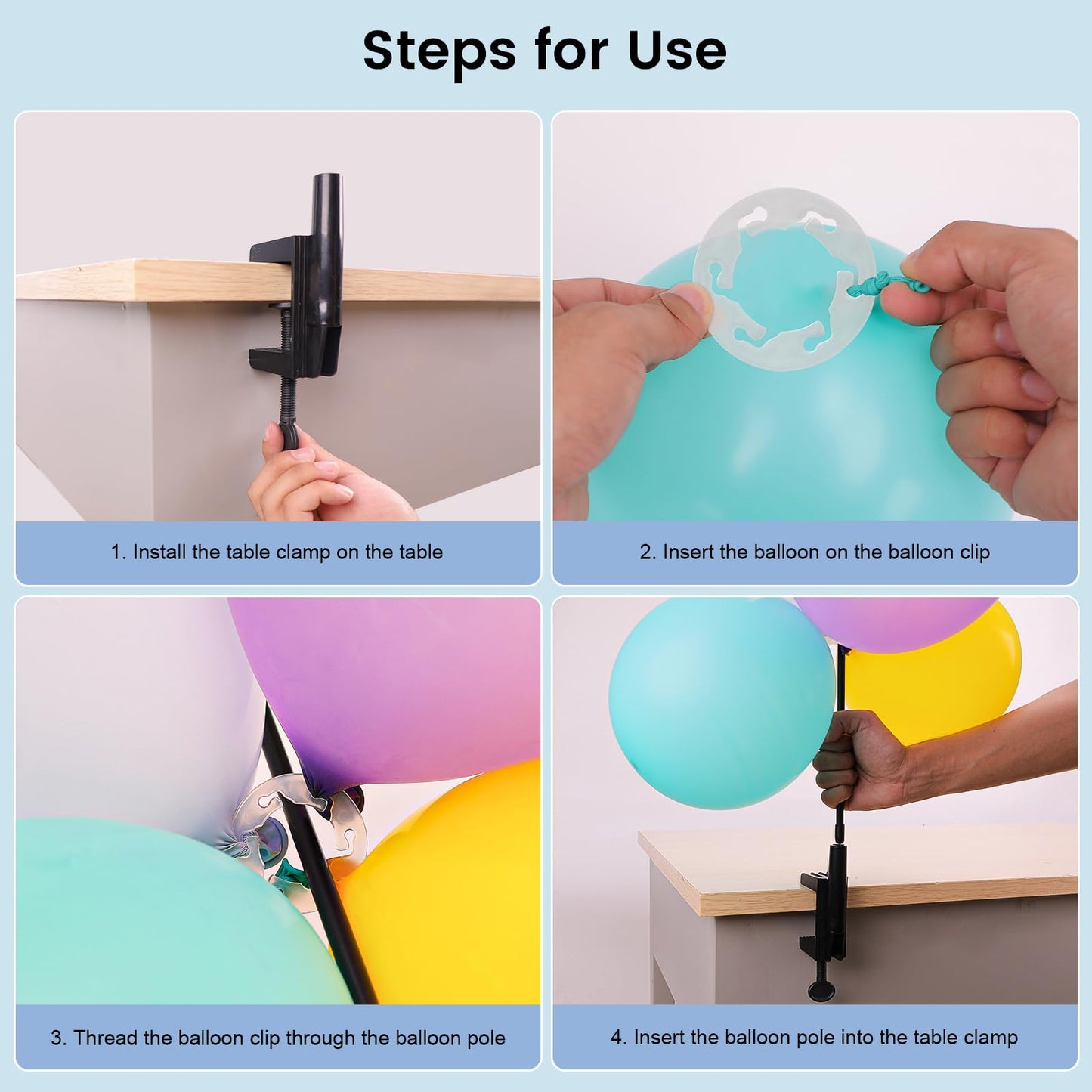 Steps for Use

1. Install the table clamp on the table

2. Insert the balloon on the balloon clip

3. Thread the balloon clip through the balloon pole

4. Insert the balloon pole into the table clamp