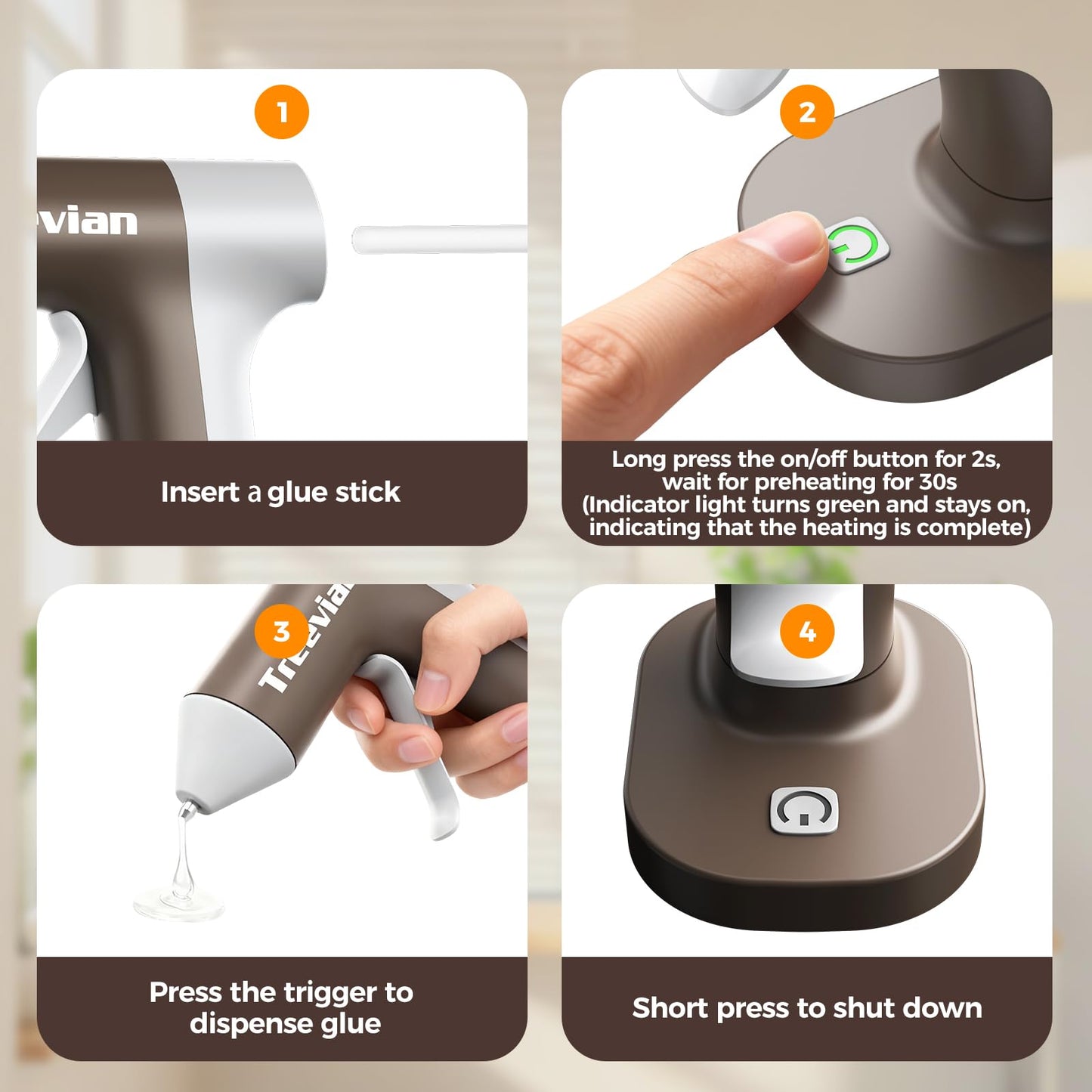 1

vian

Insert a glue stick

2

Long press the on/off button for 2s, wait for preheating for 30s (Indicator light turns green and stays on, indicating that the heating is complete)

3

Treevia

Press the trigger to dispense glue

4

Short press to shut down