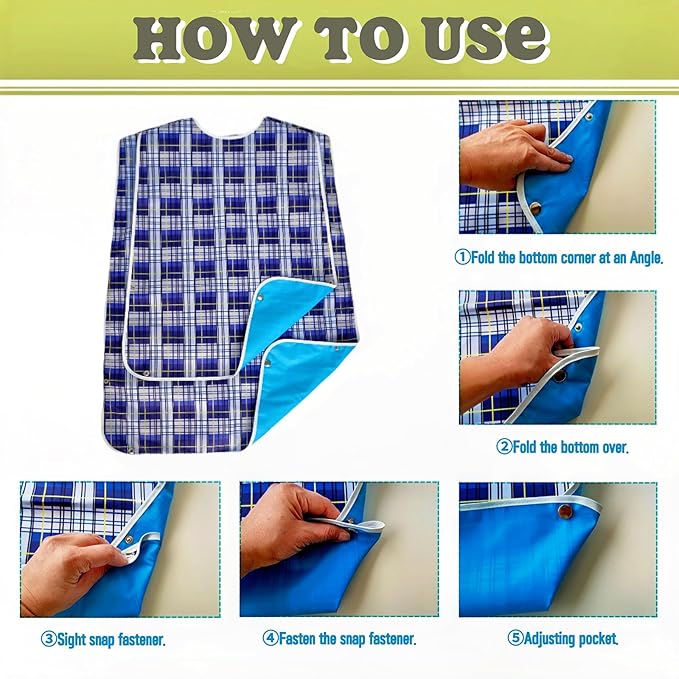 HOW TO USE

①Fold the bottom corner at an Angle.

②Fold the bottom over.

③Sight snap fastener.

④Fasten the snap fastener.

⑤Adjusting pocket.