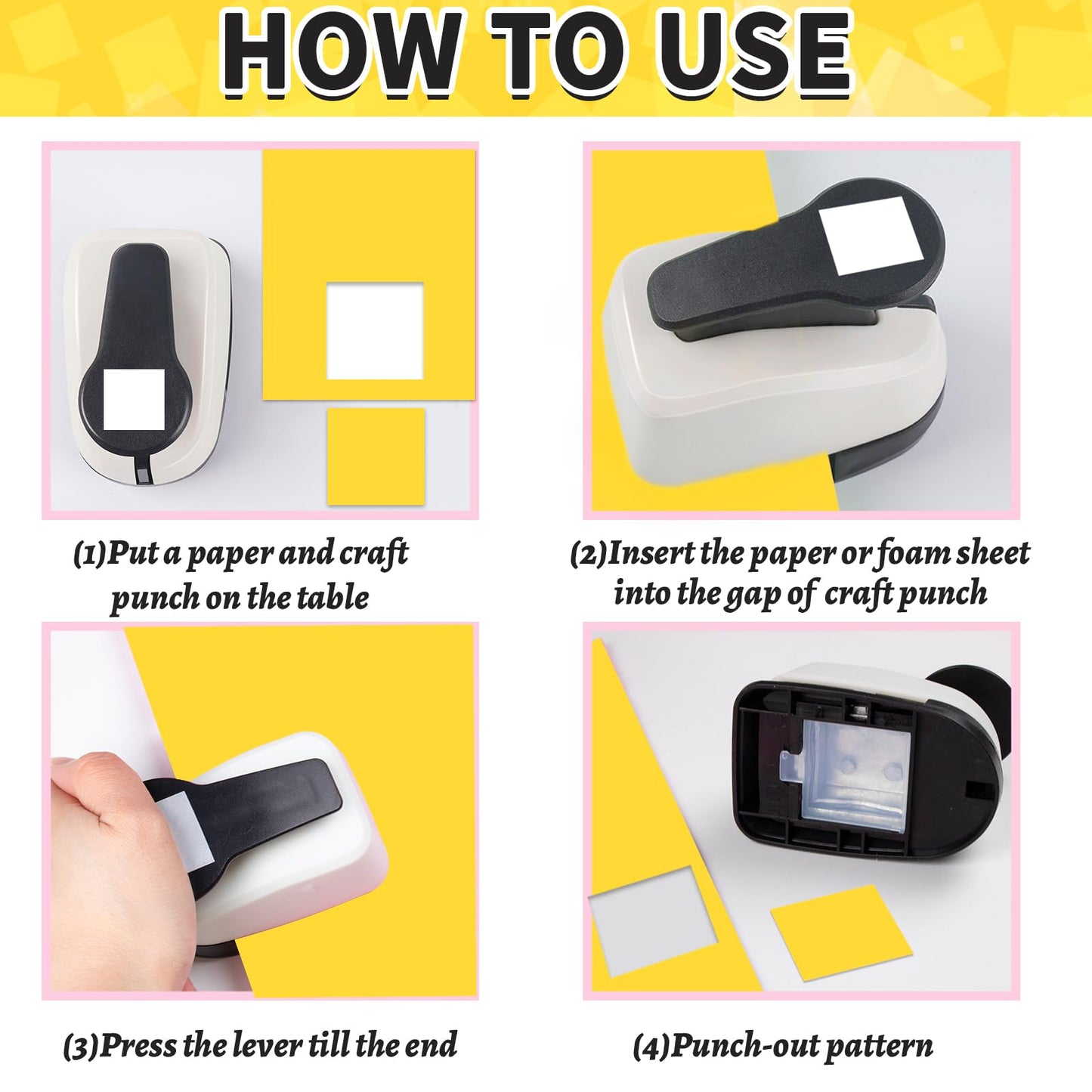 HOW TO USE

(1)Put a paper and craft punch on the table

(2)Insert the paper or foam sheet into the gap of craft punch

(3)Press the lever till the end

(4)Punch-out pattern