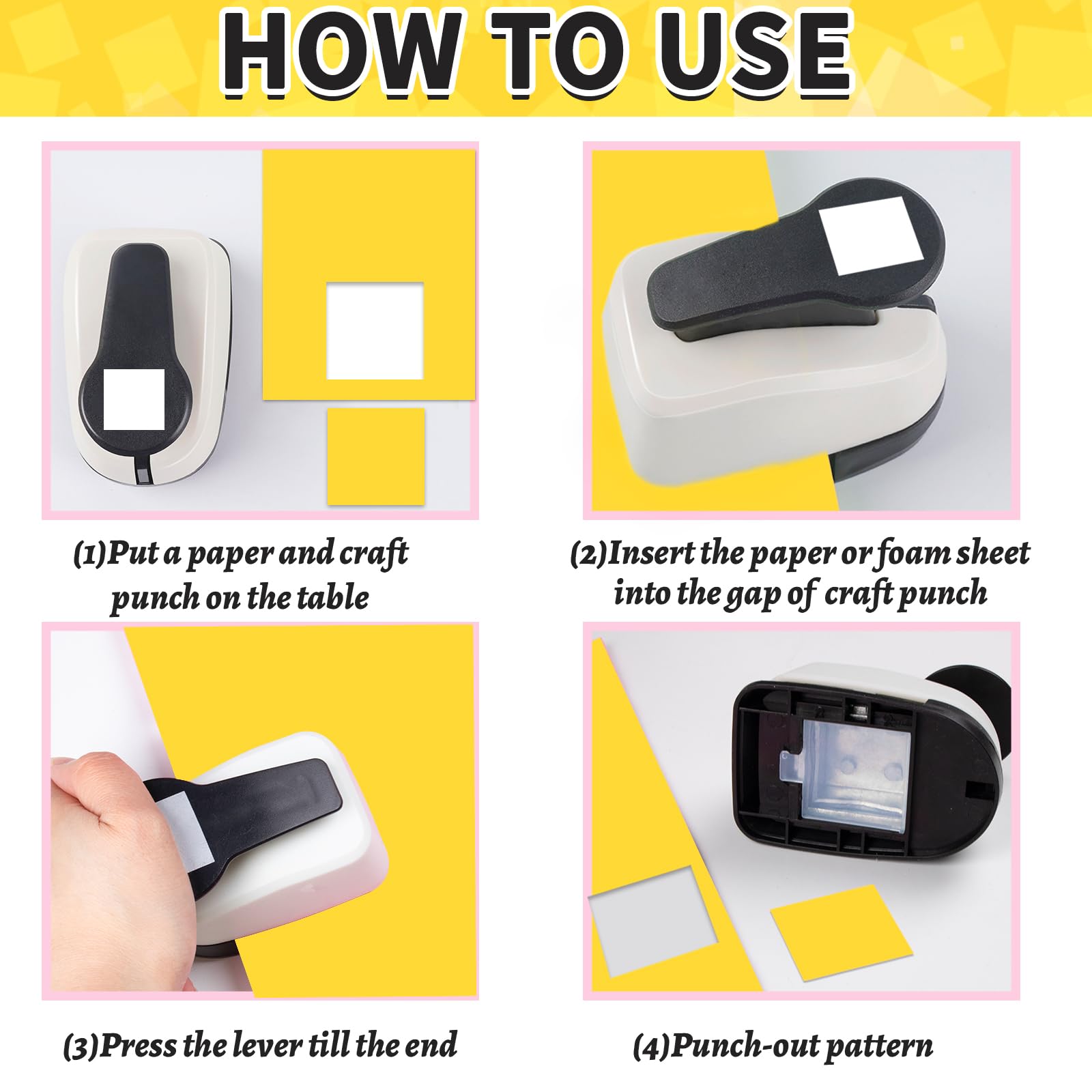 HOW TO USE

(1)Put a paper and craft punch on the table

(2)Insert the paper or foam sheet into the gap of craft punch

(3)Press the lever till the end

(4)Punch-out pattern