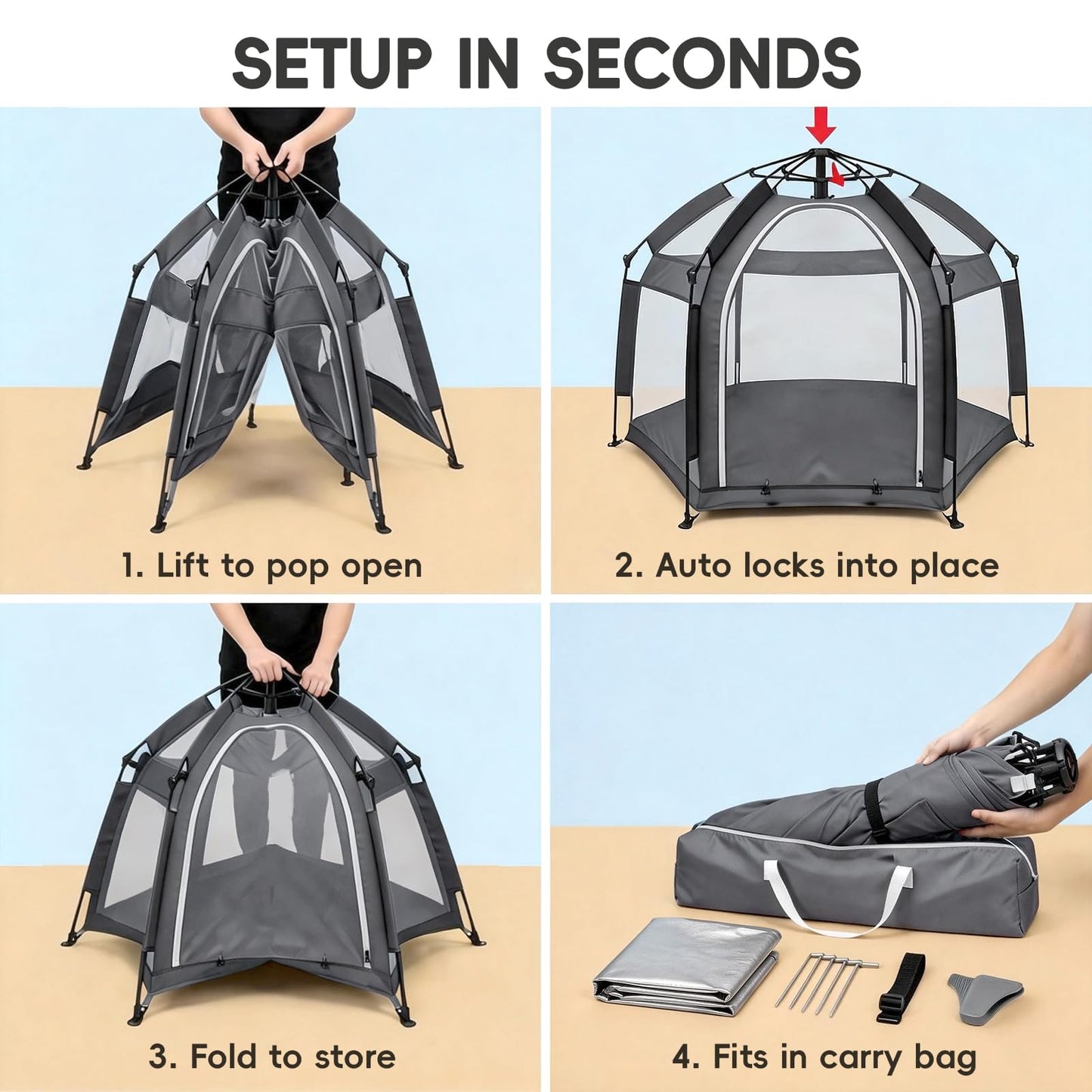 SETUP IN SECONDS

1. Lift to pop open

2. Auto locks into place

3. Fold to store

4. Fits in carry bag