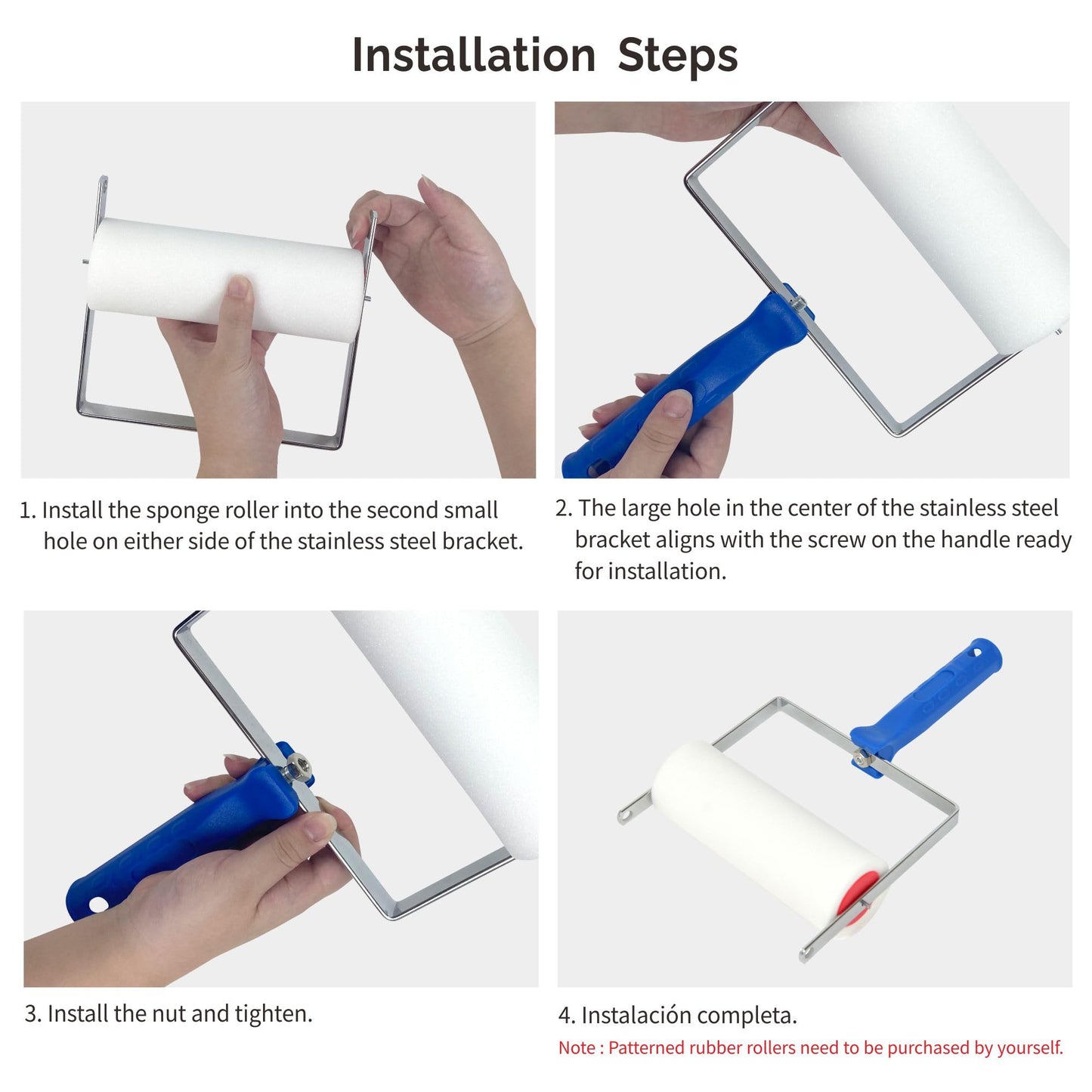 Installation Steps

1. Install the sponge roller into the second small hole on either side of the stainless steel bracket.

2. The large hole in the center of the stainless steel bracket aligns with the screw on the handle ready for installation.

3. Install the nut and tighten.

4. Instalación completa.

Note : Patterned rubber rollers need to be purchased by yourself.