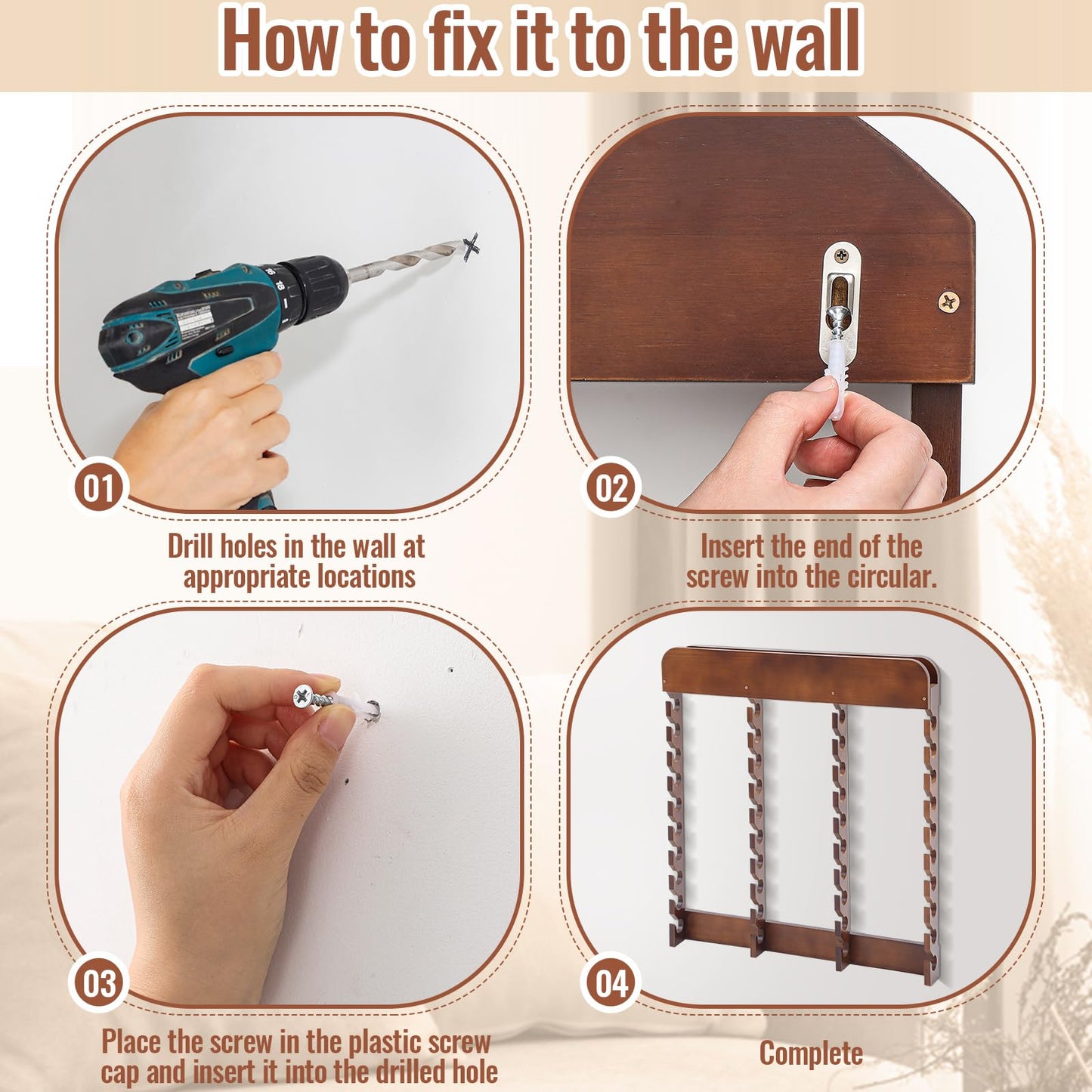 How to fix it to the wall

01

Drill holes in the wall at appropriate locations

02

Insert the end of the screw into the circular.

03

Place the screw in the plastic screw cap and insert it into the drilled hole

04

Complete