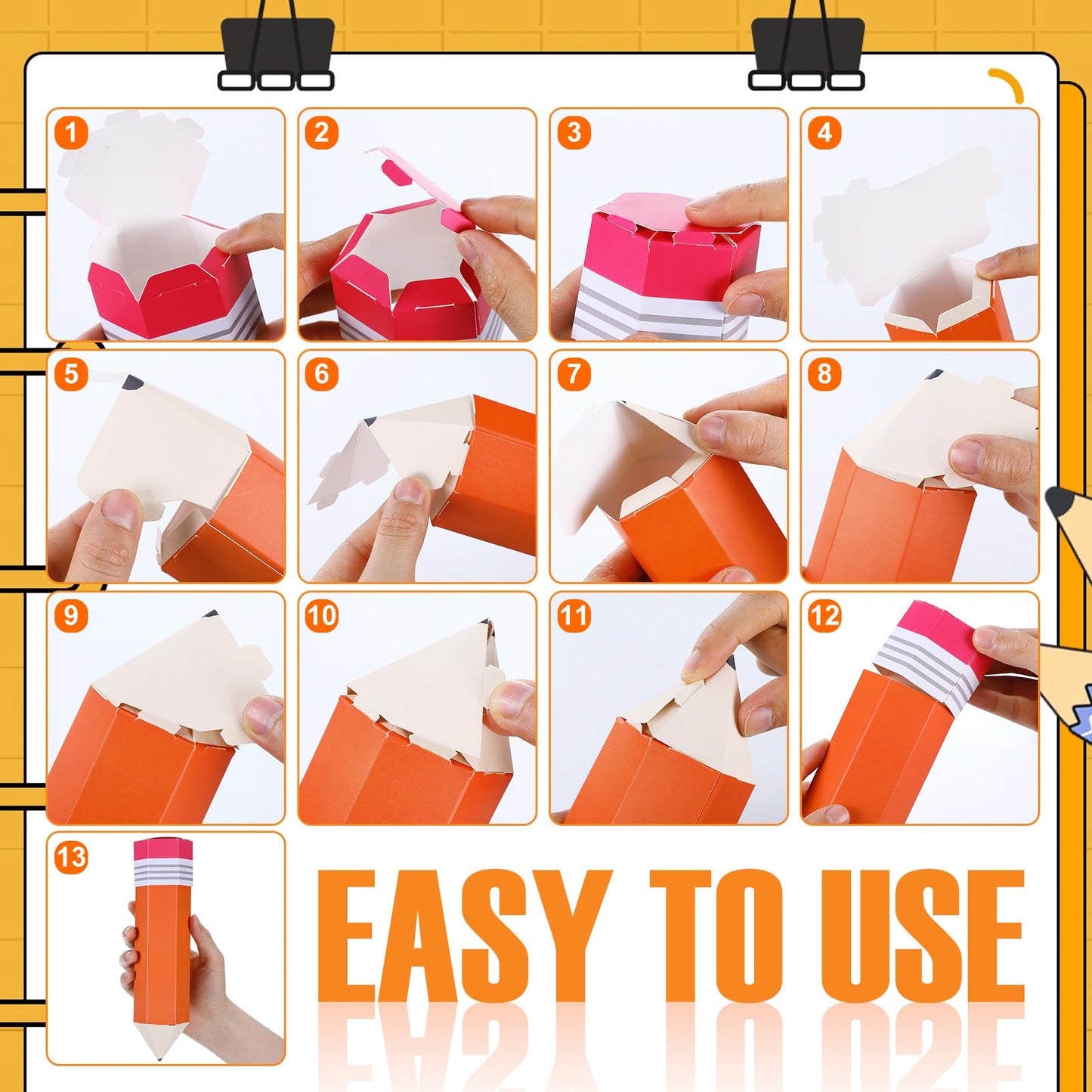 1

2

3

4

5

6

7

8

9

10

11

12

13

EASY TO USE