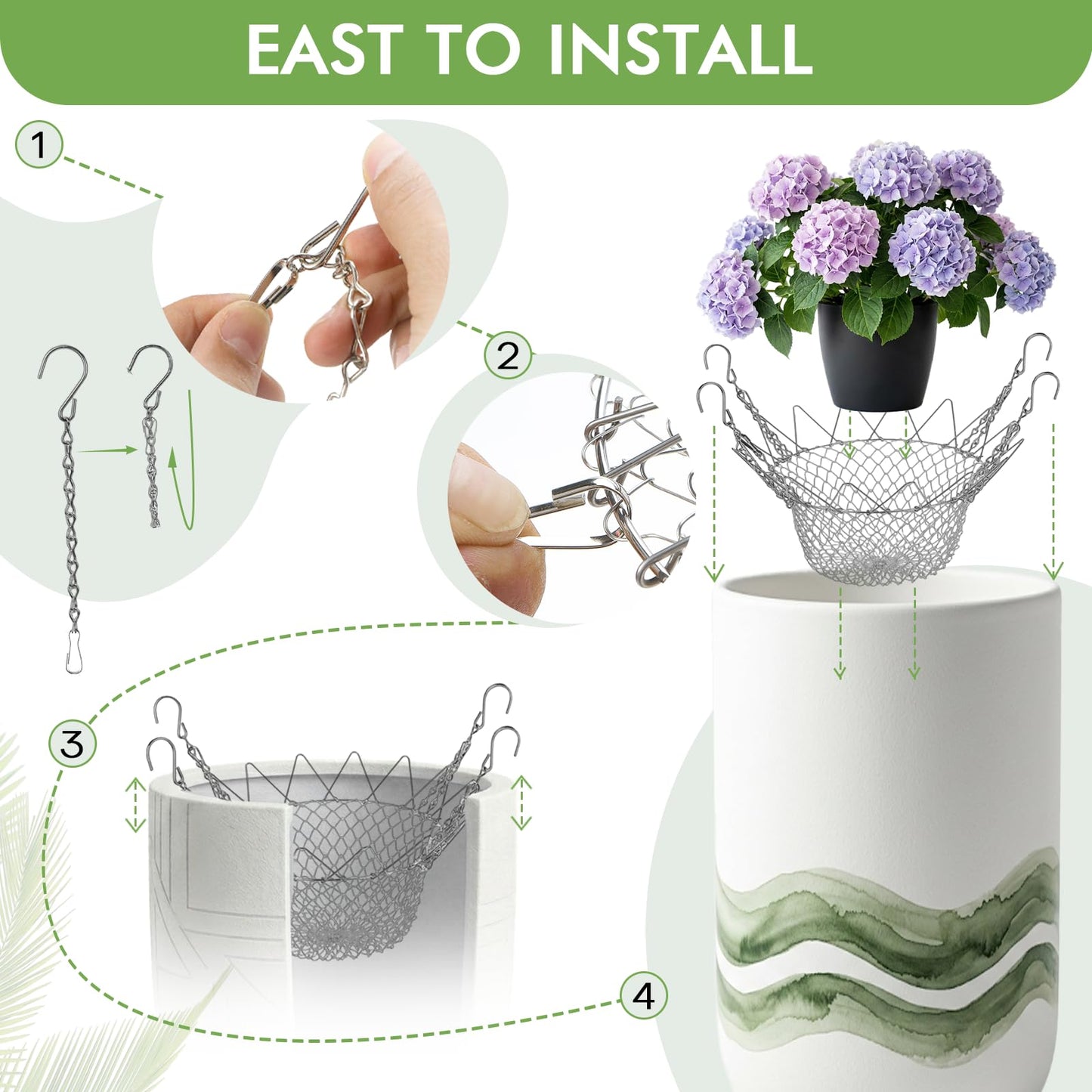 EAST TO INSTALL

1

2

3

4