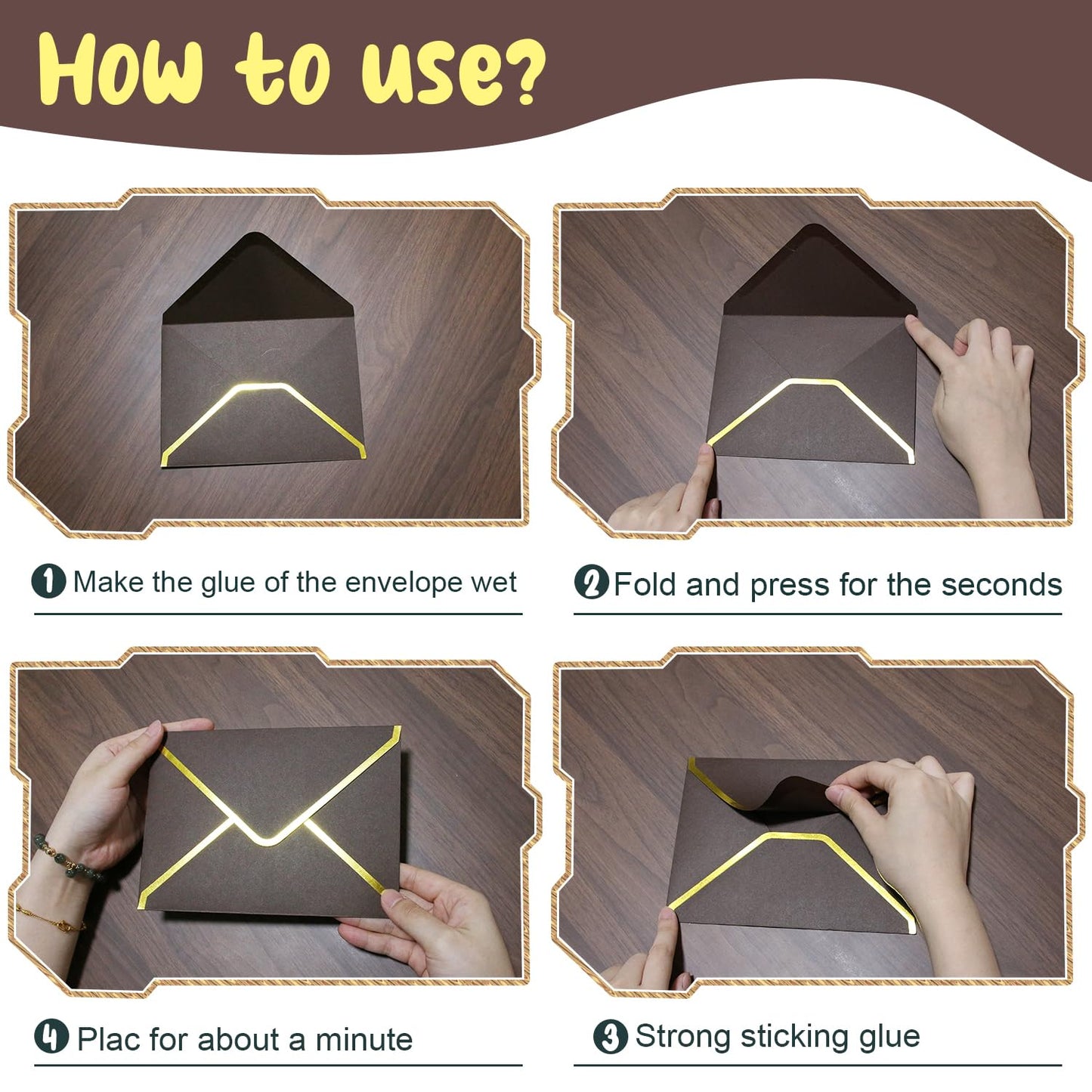 How to use?

1 Make the glue of the envelope wet

2 Fold and press for the seconds

4 Plac for about a minute

3 Strong sticking glue