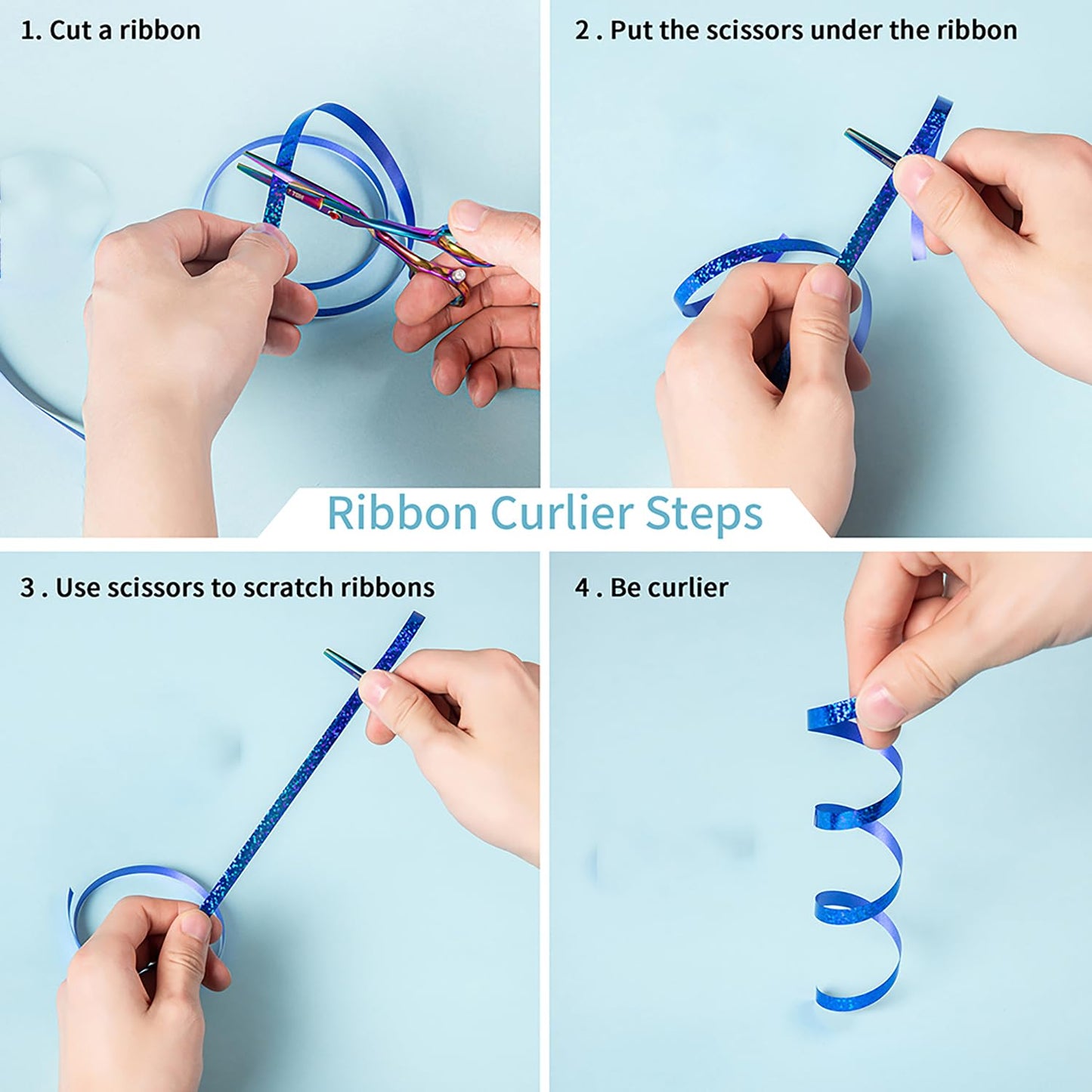 1. Cut a ribbon

2 . Put the scissors under the ribbon

Ribbon Curlier Steps

3 . Use scissors to scratch ribbons

4 . Be curlier