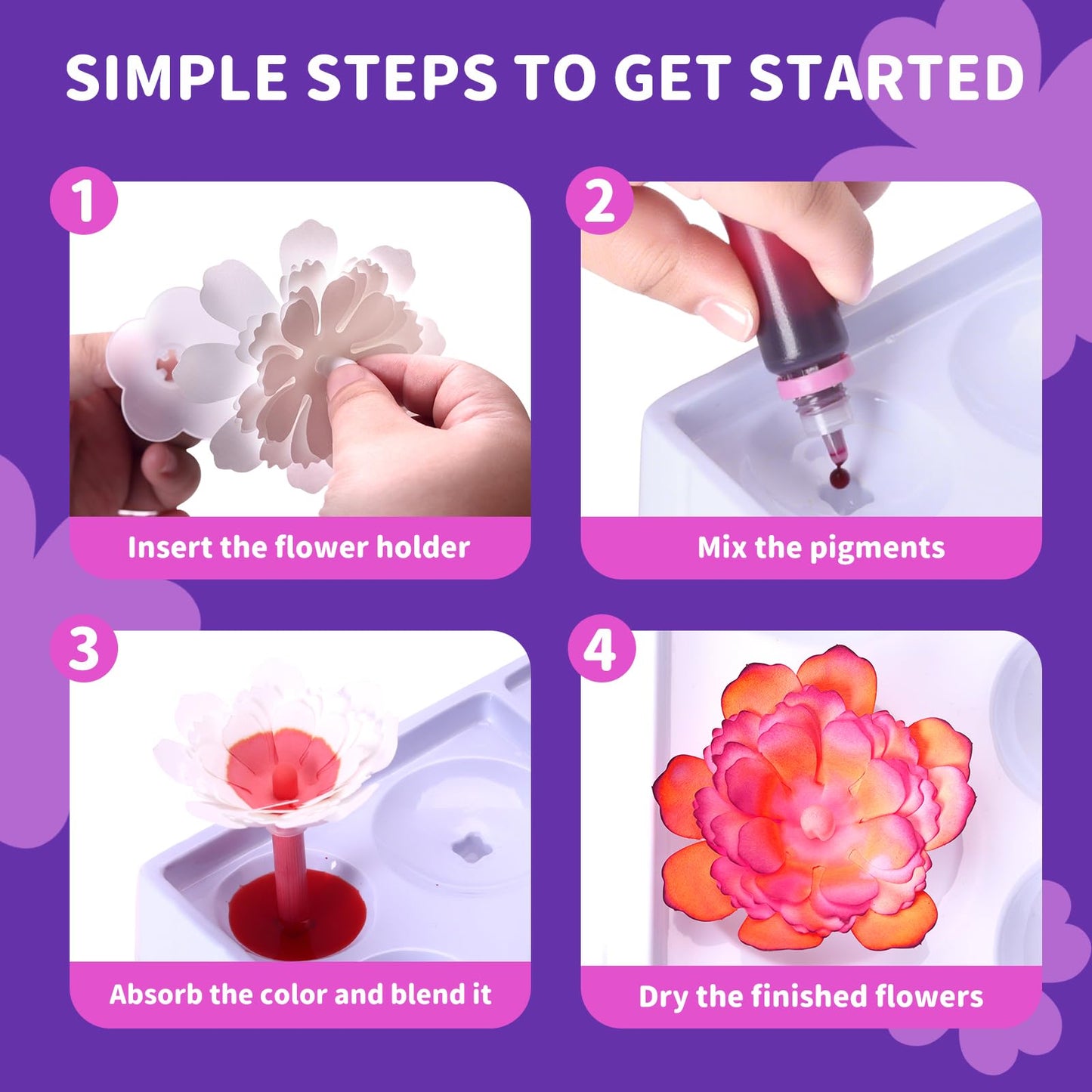 SIMPLE STEPS TO GET STARTED

1

Insert the flower holder

2

Mix the pigments

3

Absorb the color and blend it

4

Dry the finished flowers