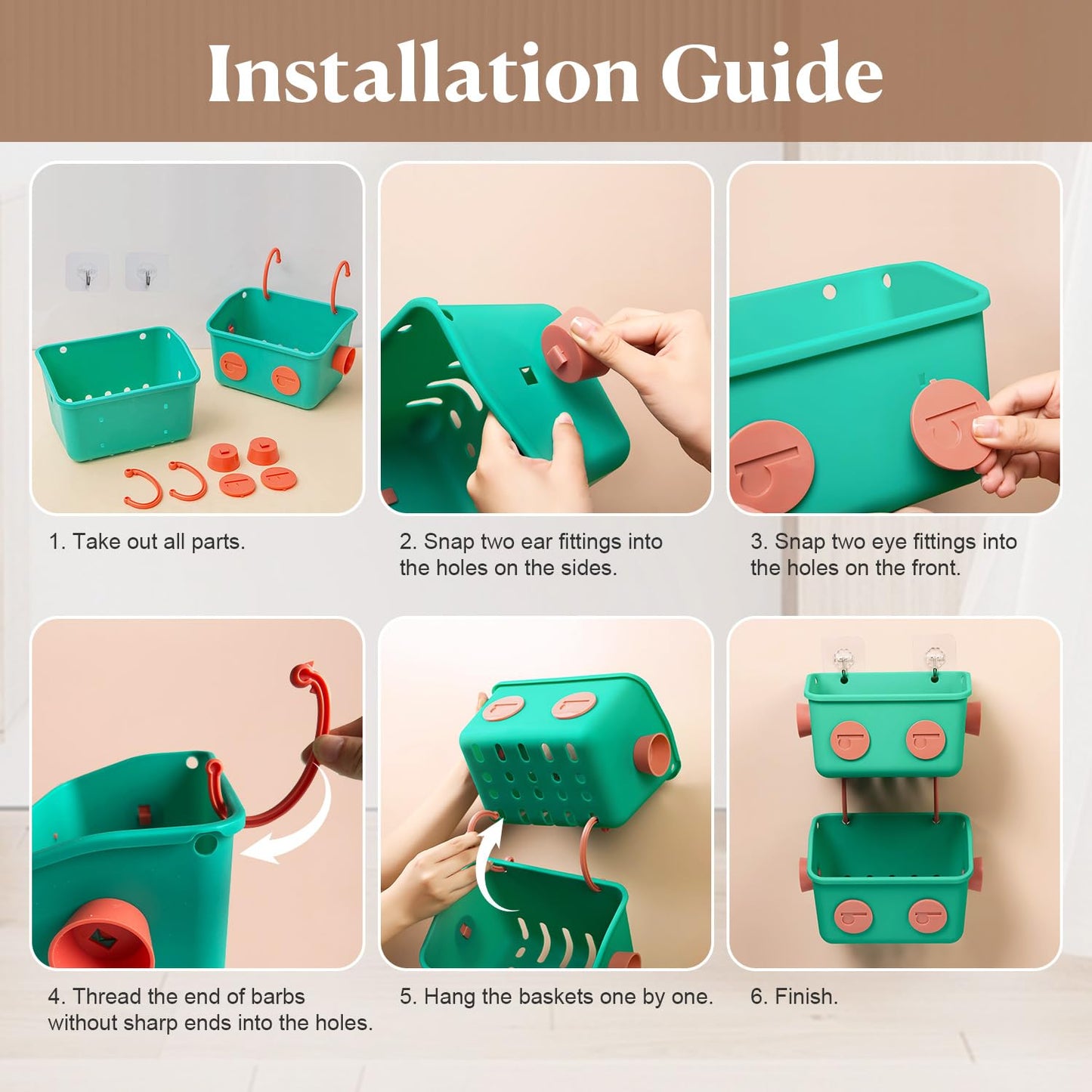 Installation Guide

1. Take out all parts.

2. Snap two ear fittings into the holes on the sides.

3. Snap two eye fittings into the holes on the front.

4. Thread the end of barbs without sharp ends into the holes.

5. Hang the baskets one by one.

6. Finish.