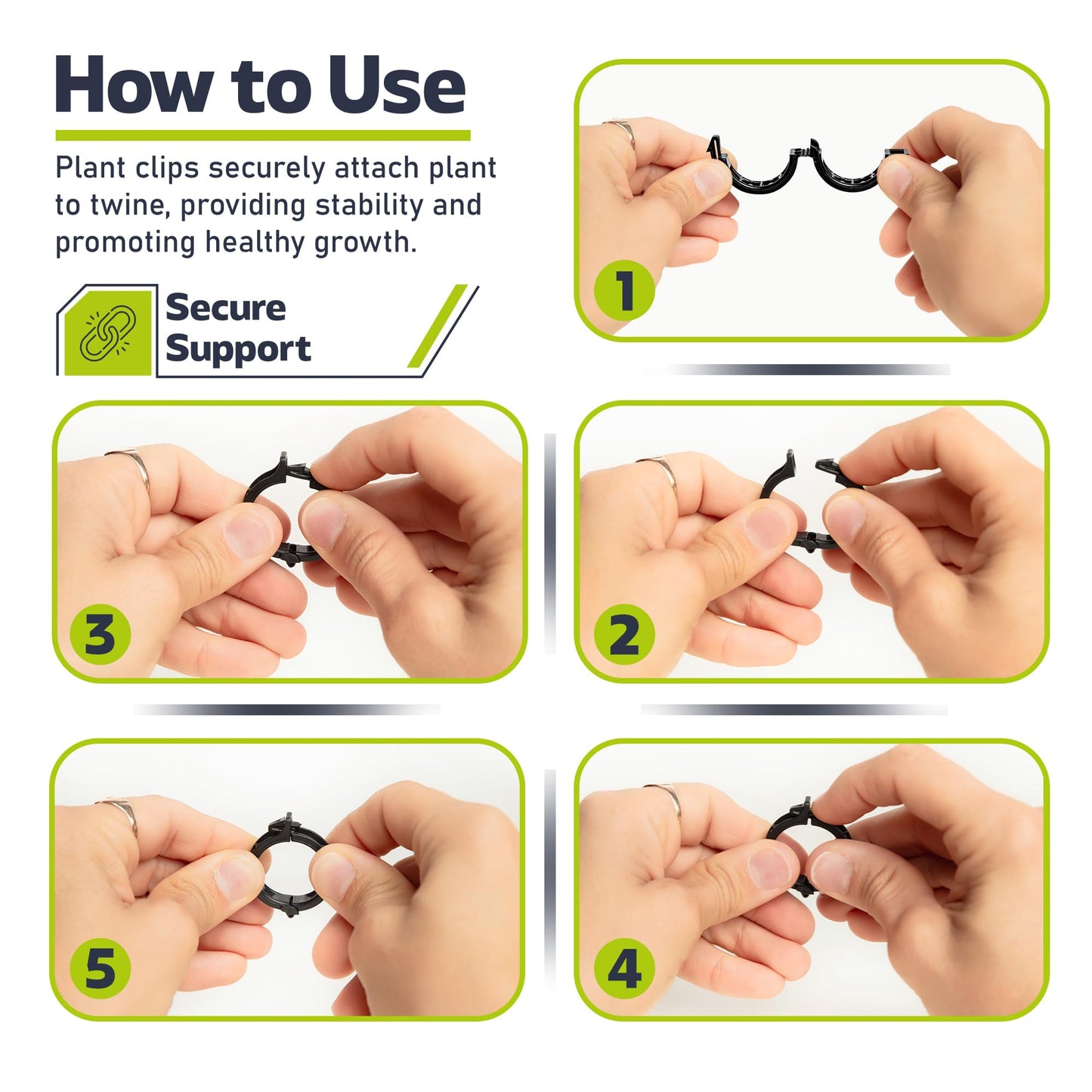 How to Use

Plant clips securely attach plant to twine, providing stability and promoting healthy growth.

Secure Support

1

3

2

5

4