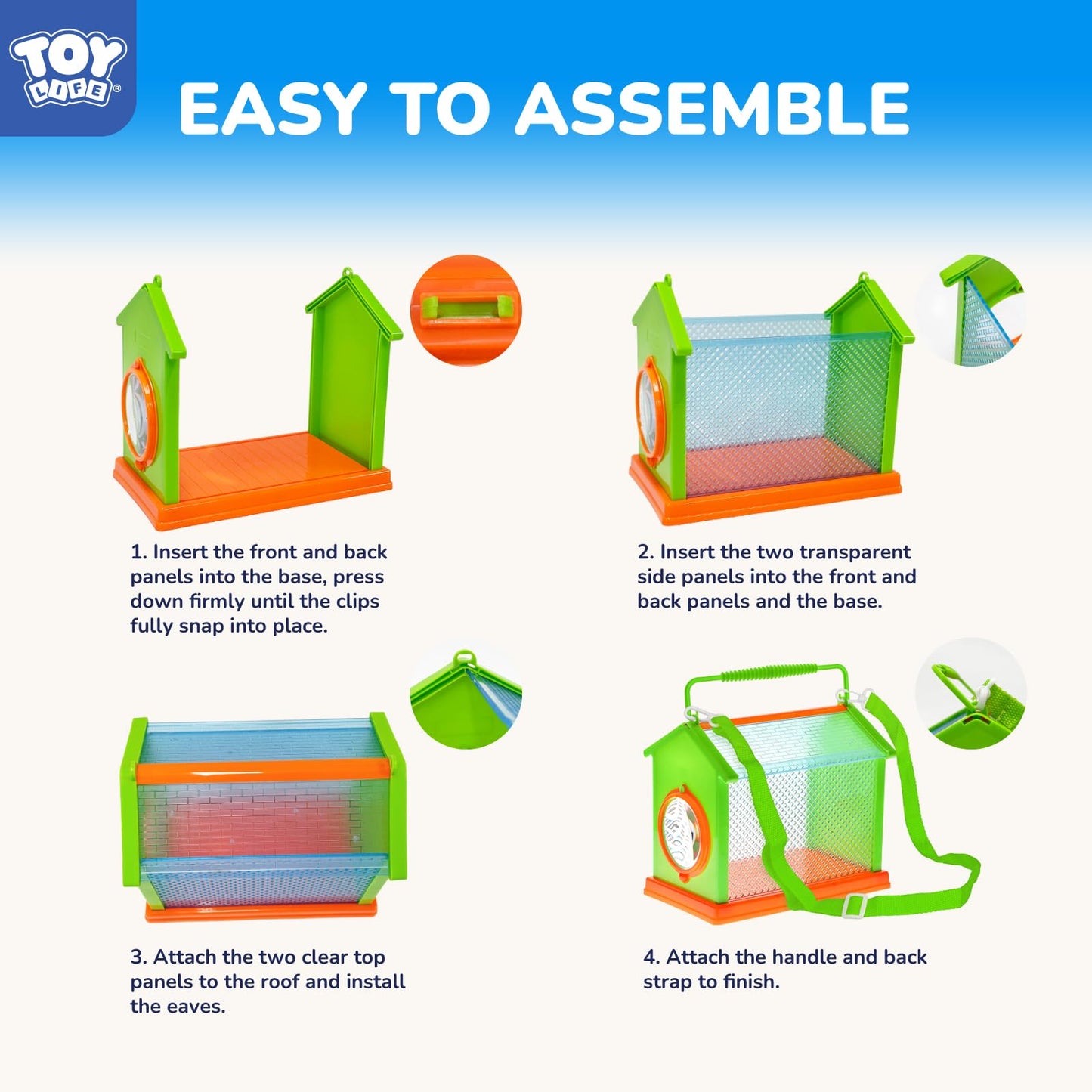 TOY LIFE®

EASY TO ASSEMBLE

1. Insert the front and back panels into the base, press down firmly until the clips fully snap into place.

2. Insert the two transparent side panels into the front and back panels and the base.

3. Attach the two clear top panels to the roof and install the eaves.

4. Attach the handle and back strap to finish.