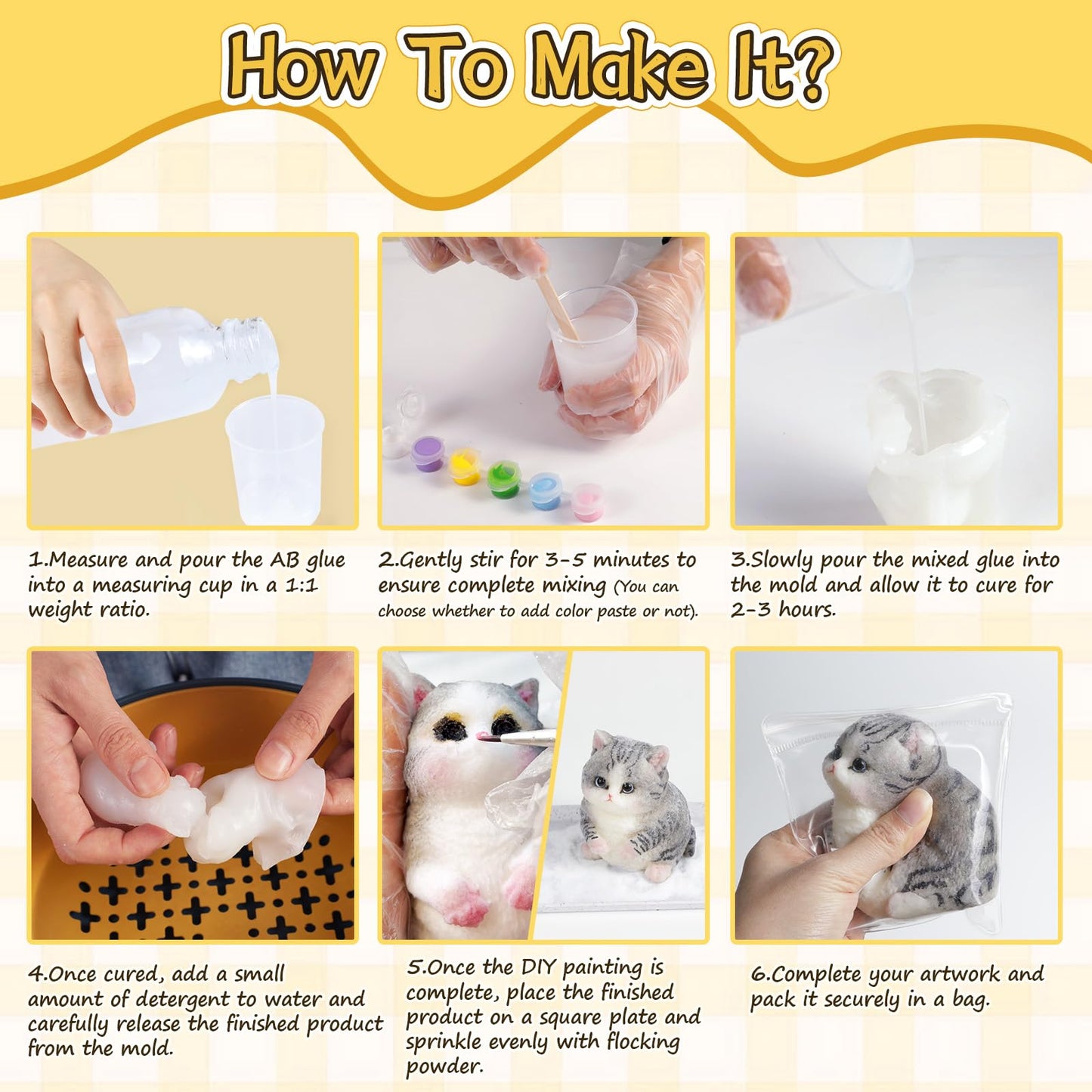 How To Make It?

1.Measure and pour the AB glue into a measuring cup in a 1:1 weight ratio.

2.Gently stir for 3-5 minutes to ensure complete mixing (You can choose whether to add color paste or not).

3.Slowly pour the mixed glue into the mold and allow it to cure for 2-3 hours.

4.Once cured, add a small amount of detergent to water and carefully release the finished product from the mold.

5.Once the DIY painting is complete, place the finished product on a square plate and sprinkle evenly with flocking powder.

6.Complete your artwork and pack it securely in a bag.