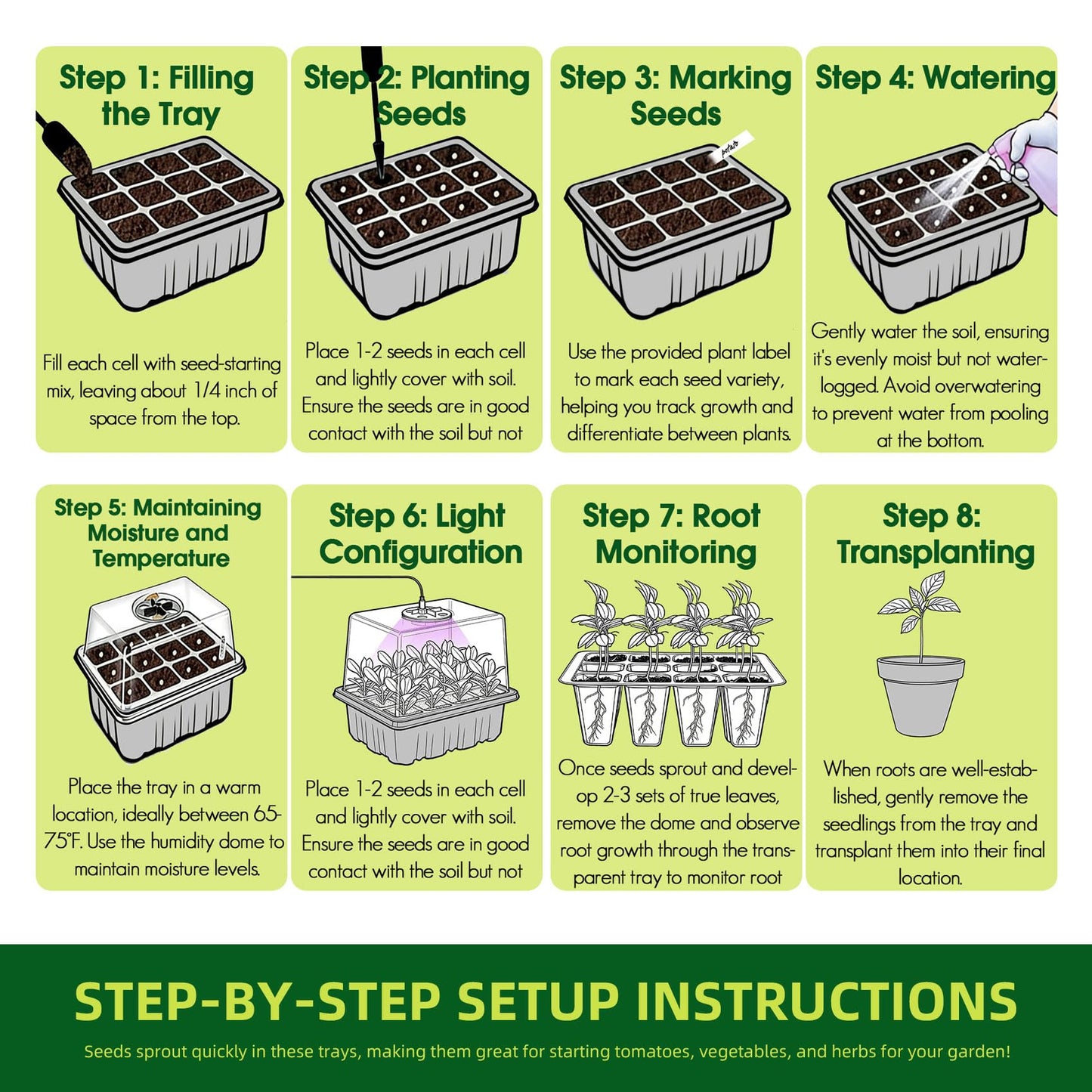 Step 1: Filling the Tray

Fill each cell with seed-starting mix, leaving about 1/4 inch of space from the top.

Step 2: Planting Seeds

Place 1-2 seeds in each cell and lightly cover with soil. Ensure the seeds are in good contact with the soil but not

Step 3: Marking Seeds

potato

Use the provided plant label to mark each seed variety, helping you track growth and differentiate between plants.

Step 4: Watering

Gently water the soil, ensuring it's evenly moist but not waterlogged. Avoid overwatering to prevent water from pooling at the bottom.

Step 5: Maintaining Moisture and Temperature

Place the tray in a warm location, ideally between 65-75°F. Use the humidity dome to maintain moisture levels.

Step 6: Light Configuration

Place 1-2 seeds in each cell and lightly cover with soil. Ensure the seeds are in good contact with the soil but not

Step 7: Root Monitoring

Once seeds sprout and develop 2-3 sets of true leaves, remove the dome and observe root growth through the transparent tray to monitor root

Step 8: Transplanting

When roots are well-established, gently remove the seedlings from the tray and transplant them into their final location.

STEP-BY-STEP SETUP INSTRUCTIONS

Seeds sprout quickly in these trays, making them great for starting tomatoes, vegetables, and herbs for your garden!