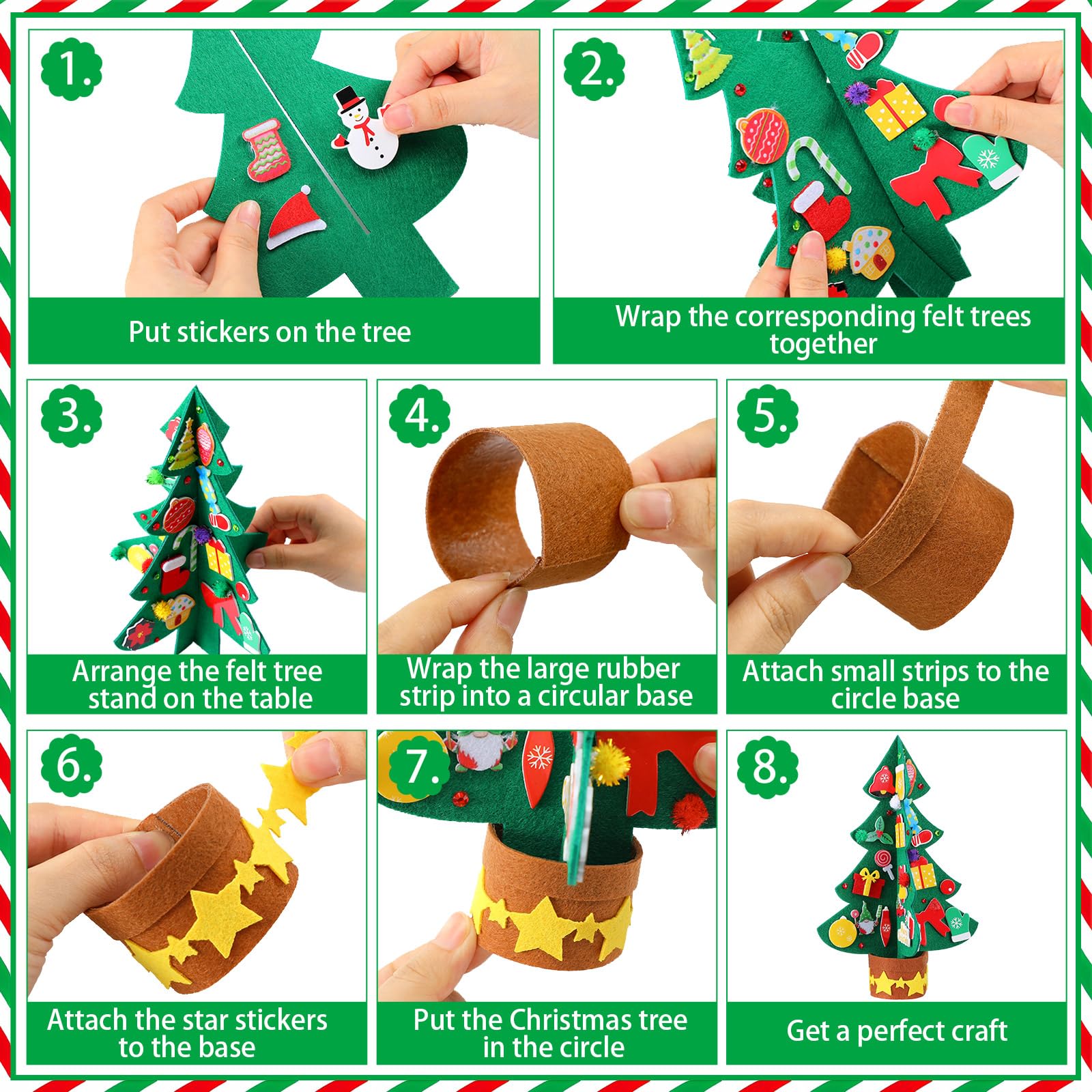 1.

Put stickers on the tree

2.

Wrap the corresponding felt trees together

3.

Arrange the felt tree stand on the table

4.

Wrap the large rubber strip into a circular base

5.

Attach small strips to the circle base

6.

Attach the star stickers to the base

7.

Put the Christmas tree in the circle

8.

Get a perfect craft