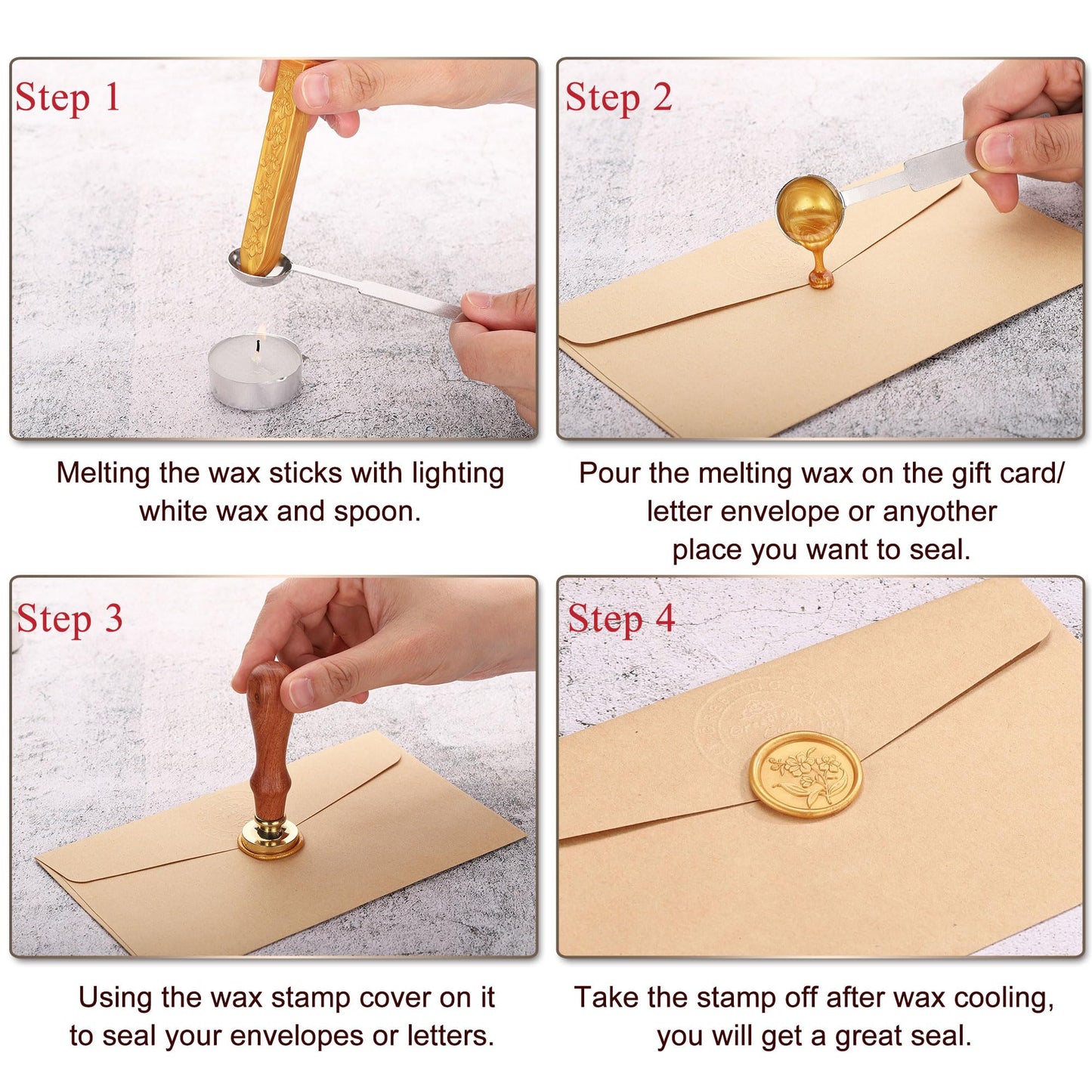 Step 1

Melting the wax sticks with lighting white wax and spoon.

Step 2

Pour the melting wax on the gift card/ letter envelope or anyother place you want to seal.

Step 3

Using the wax stamp cover on it to seal your envelopes or letters.

Step 4

Take the stamp off after wax cooling, you will get a great seal.