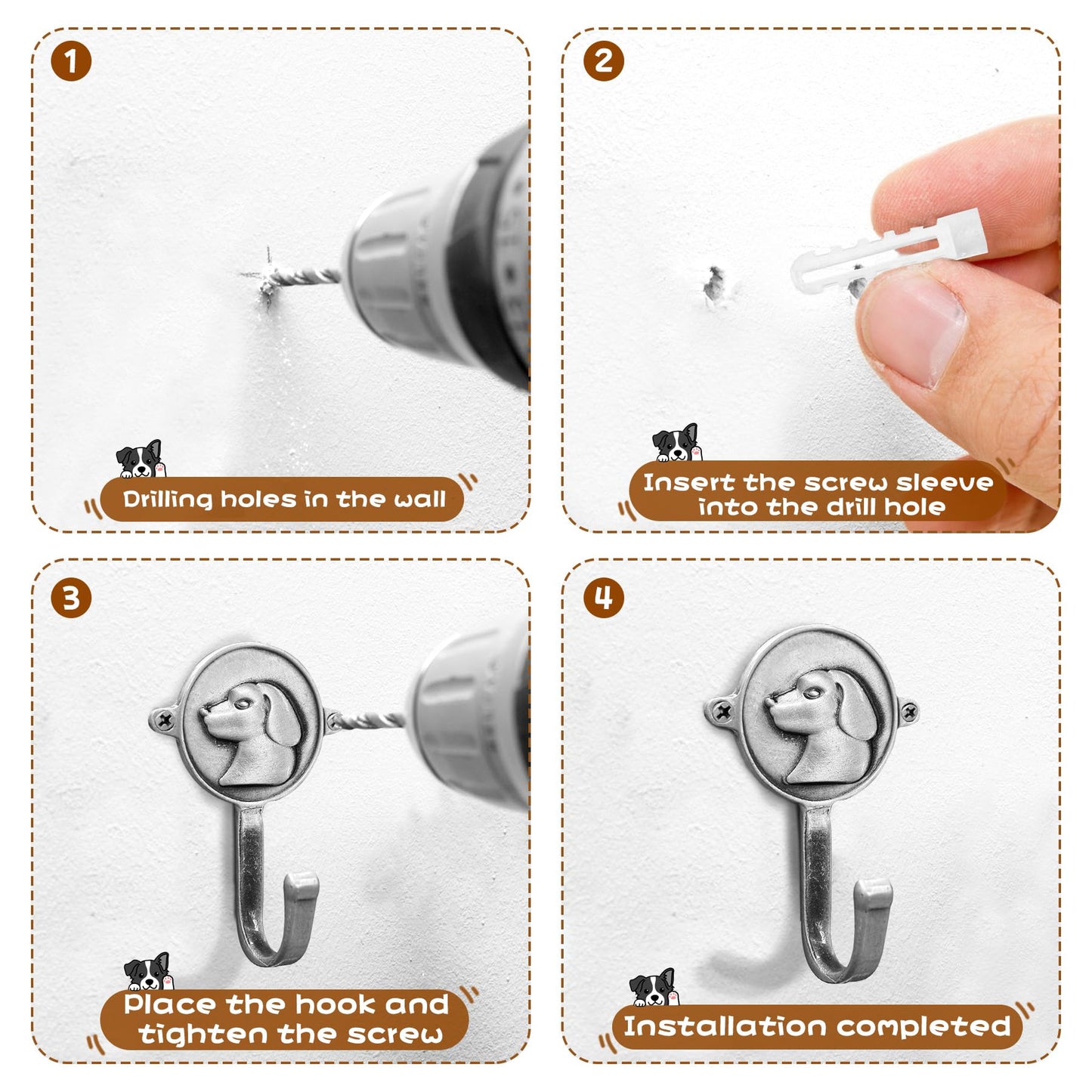 1

Drilling holes in the wall

2

Insert the screw sleeve into the drill hole

3

Place the hook and tighten the screw

4

Installation completed