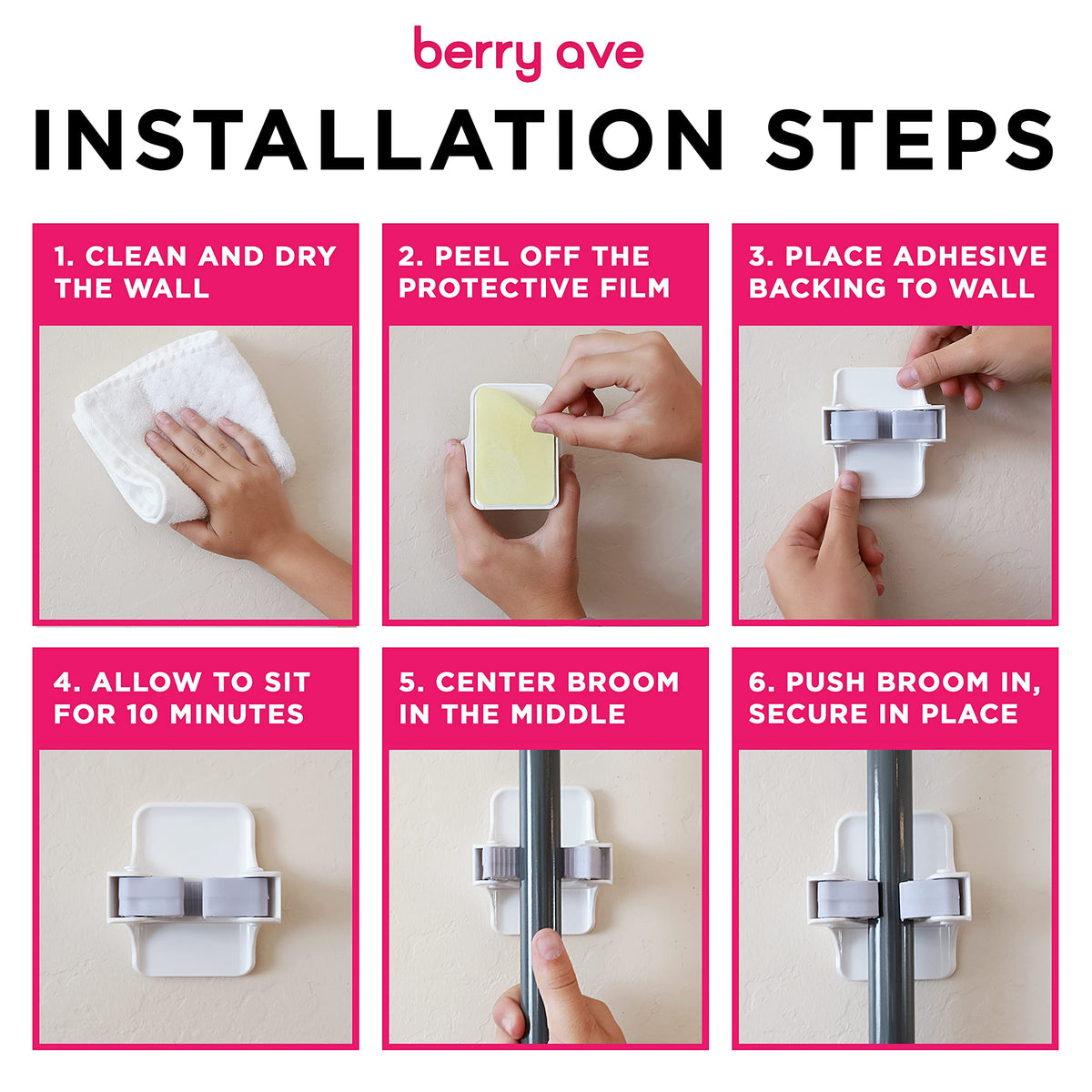 berry ave

INSTALLATION STEPS

1. CLEAN AND DRY THE WALL

2. PEEL OFF THE PROTECTIVE FILM

3. PLACE ADHESIVE BACKING TO WALL

4. ALLOW TO SIT FOR 10 MINUTES

5. CENTER BROOM IN THE MIDDLE

6. PUSH BROOM IN, SECURE IN PLACE