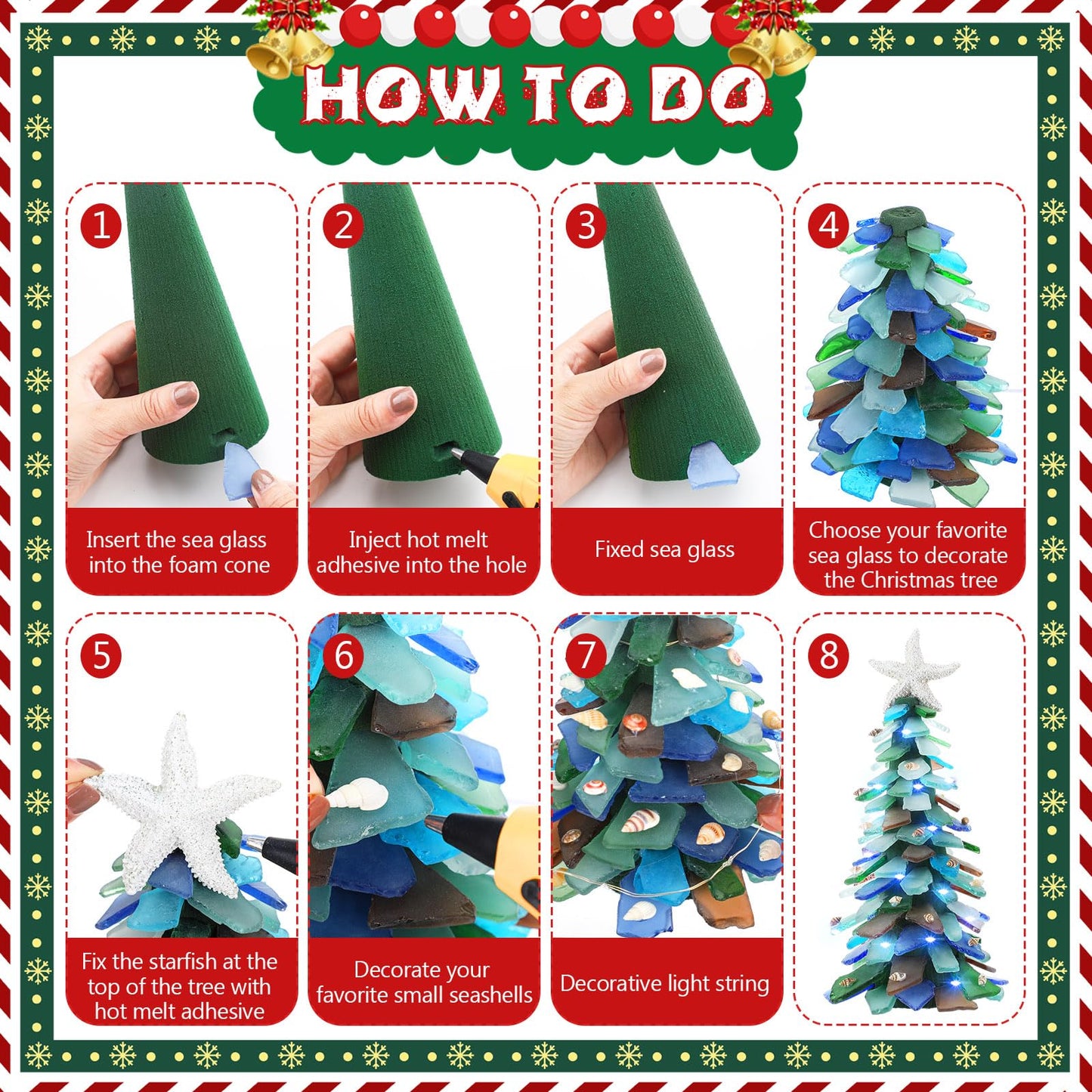 HOW TO DO

1
Insert the sea glass into the foam cone

2
Inject hot melt adhesive into the hole

3
Fixed sea glass

4
Choose your favorite sea glass to decorate the Christmas tree

5
Fix the starfish at the top of the tree with hot melt adhesive

6
Decorate your favorite small seashells

7
Decorative light string

8