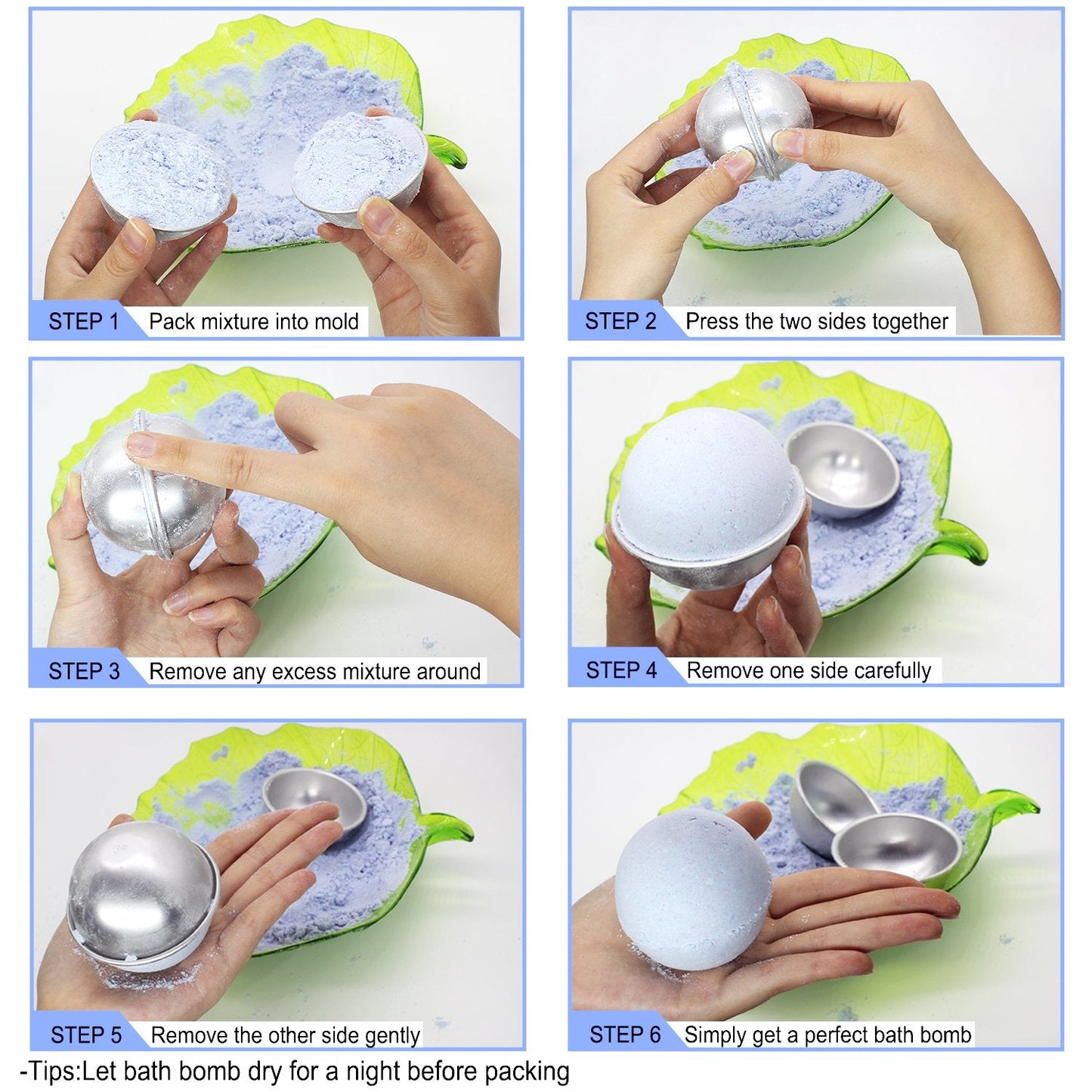 STEP 1 Pack mixture into mold

STEP 2 Press the two sides together

STEP 3 Remove any excess mixture around

STEP 4 Remove one side carefully

STEP 5 Remove the other side gently

STEP 6 Simply get a perfect bath bomb

-Tips:Let bath bomb dry for a night before packing