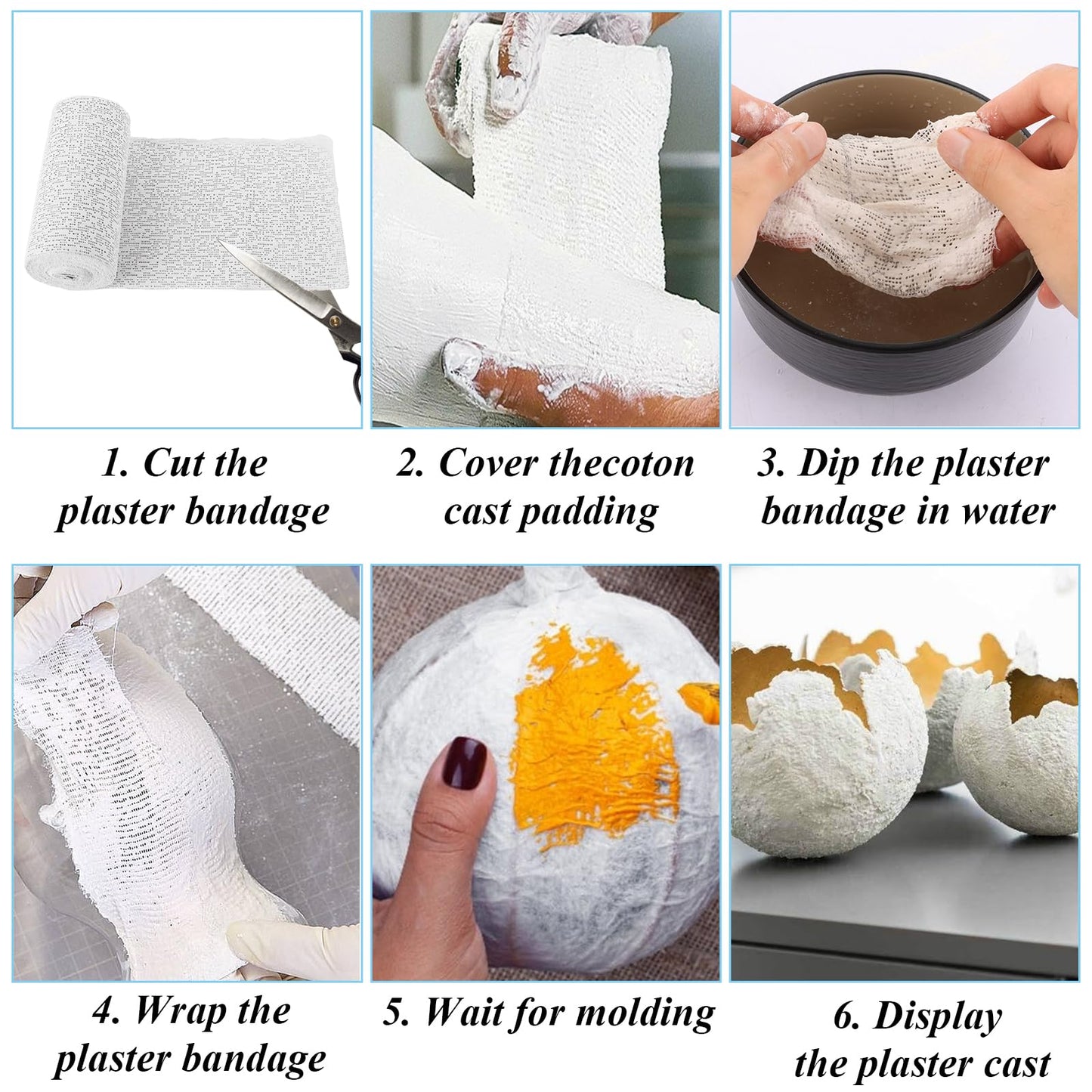 1. Cut the plaster bandage

2. Cover thecoton cast padding

3. Dip the plaster bandage in water

4. Wrap the plaster bandage

5. Wait for molding

6. Display the plaster cast