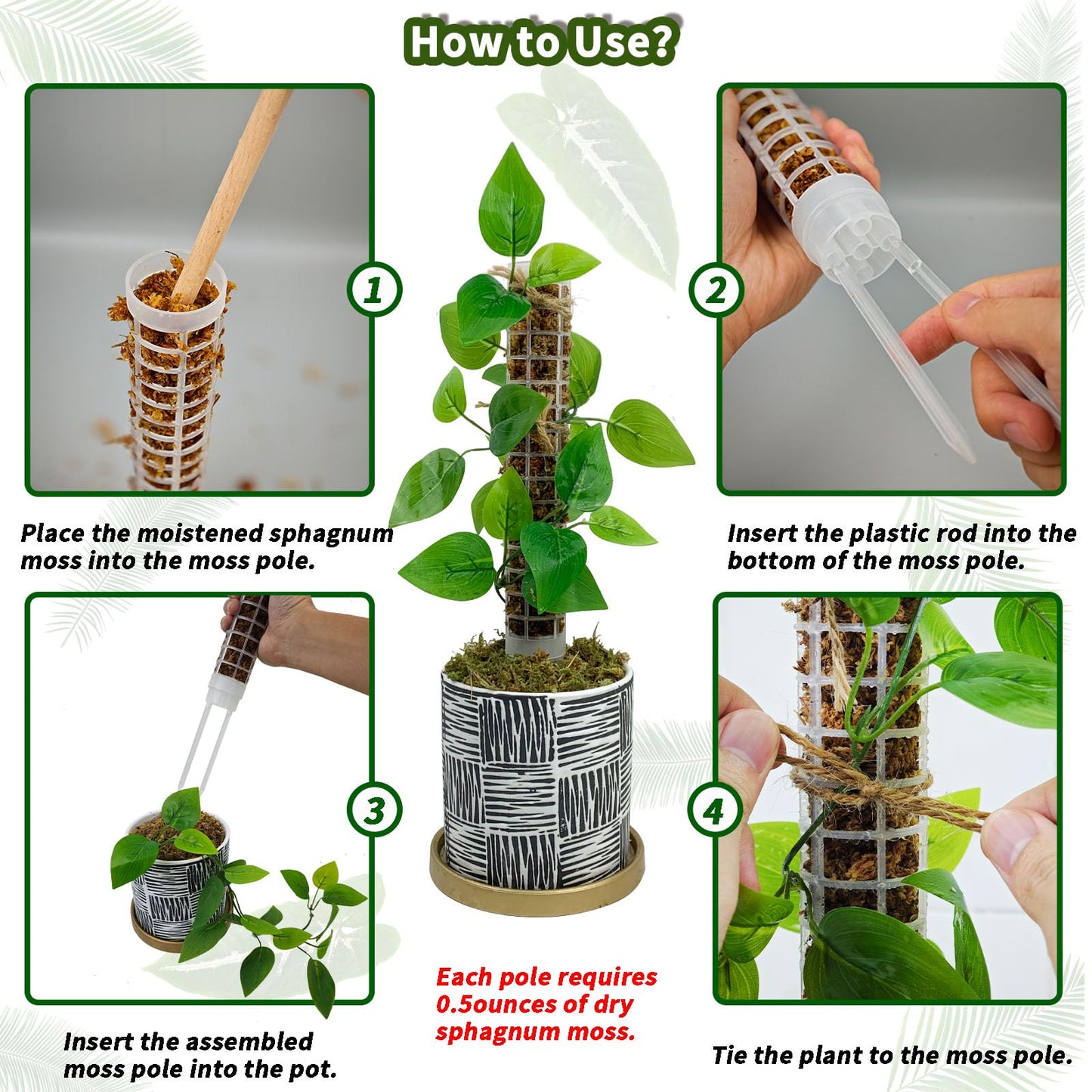 How to Use?

1

Place the moistened sphagnum moss into the moss pole.

2

Insert the plastic rod into the bottom of the moss pole.

3

Insert the assembled moss pole into the pot.

Each pole requires 0.5ounces of dry sphagnum moss.

4

Tie the plant to the moss pole.