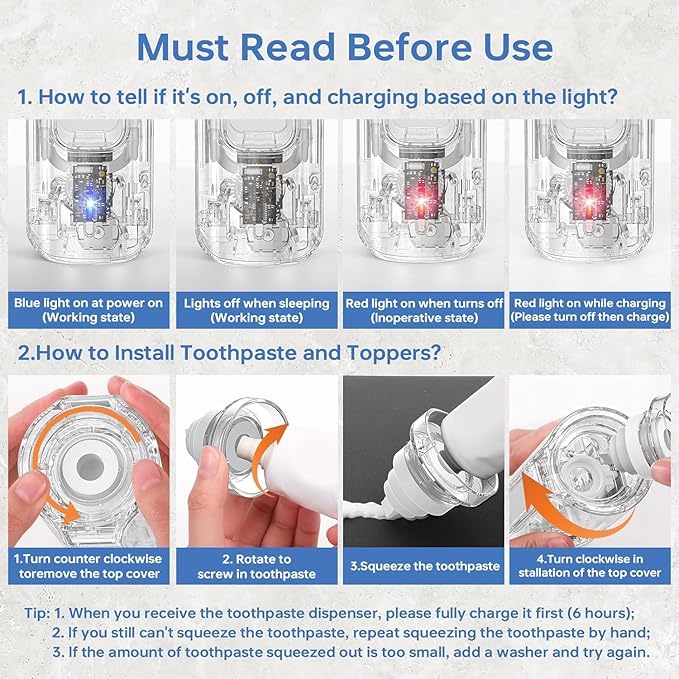 Must Read Before Use

1. How to tell if it's on, off, and charging based on the light?

Blue light on at power on (Working state)

Lights off when sleeping (Working state)

Red light on when turns off (Inoperative state)

Red light on while charging (Please turn off then charge)

2.How to Install Toothpaste and Toppers?

1.Turn counter clockwise toremove the top cover

2. Rotate to screw in toothpaste

3.Squeeze the toothpaste

4.Turn clockwise in stallation of the top cover

Tip: 1. When you receive the toothpaste dispenser, please fully charge it first (6 hours);
2. If you still can't squeeze the toothpaste, repeat squeezing the toothpaste by hand;
3. If the amount of toothpaste squeezed out is too small, add a washer and try again.