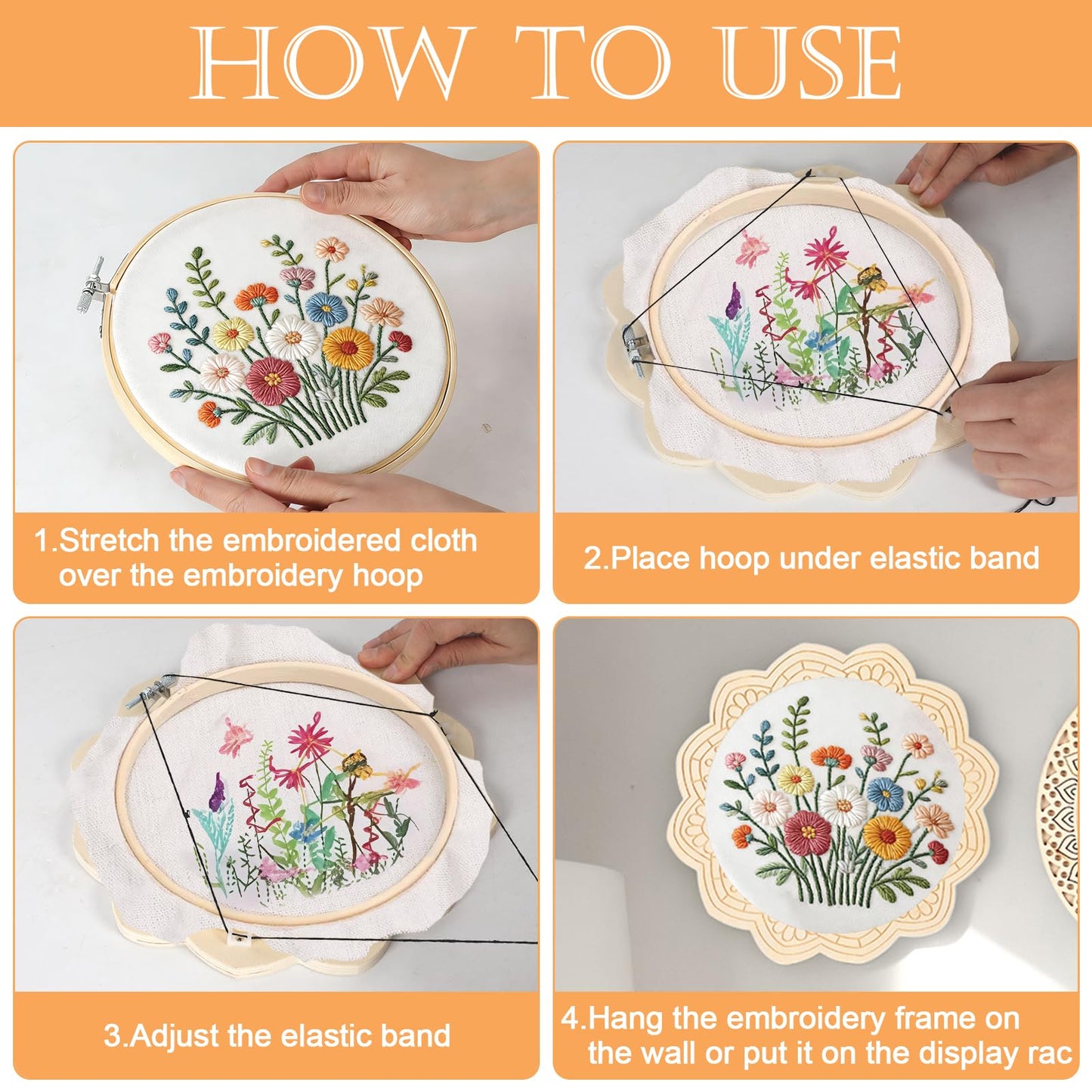 HOW TO USE

1.Stretch the embroidered cloth over the embroidery hoop

2.Place hoop under elastic band

3.Adjust the elastic band

4.Hang the embroidery frame on the wall or put it on the display rac